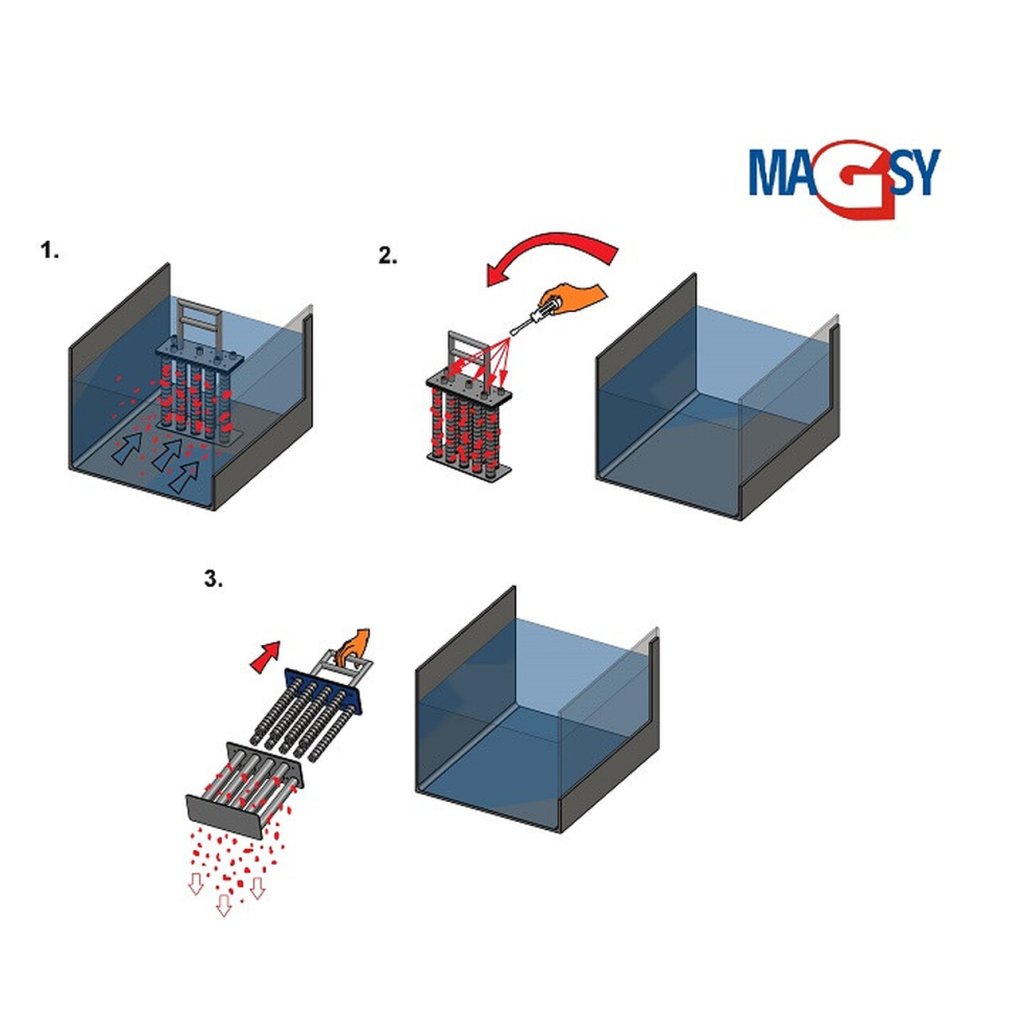 MAGSY

1.

2.

3.