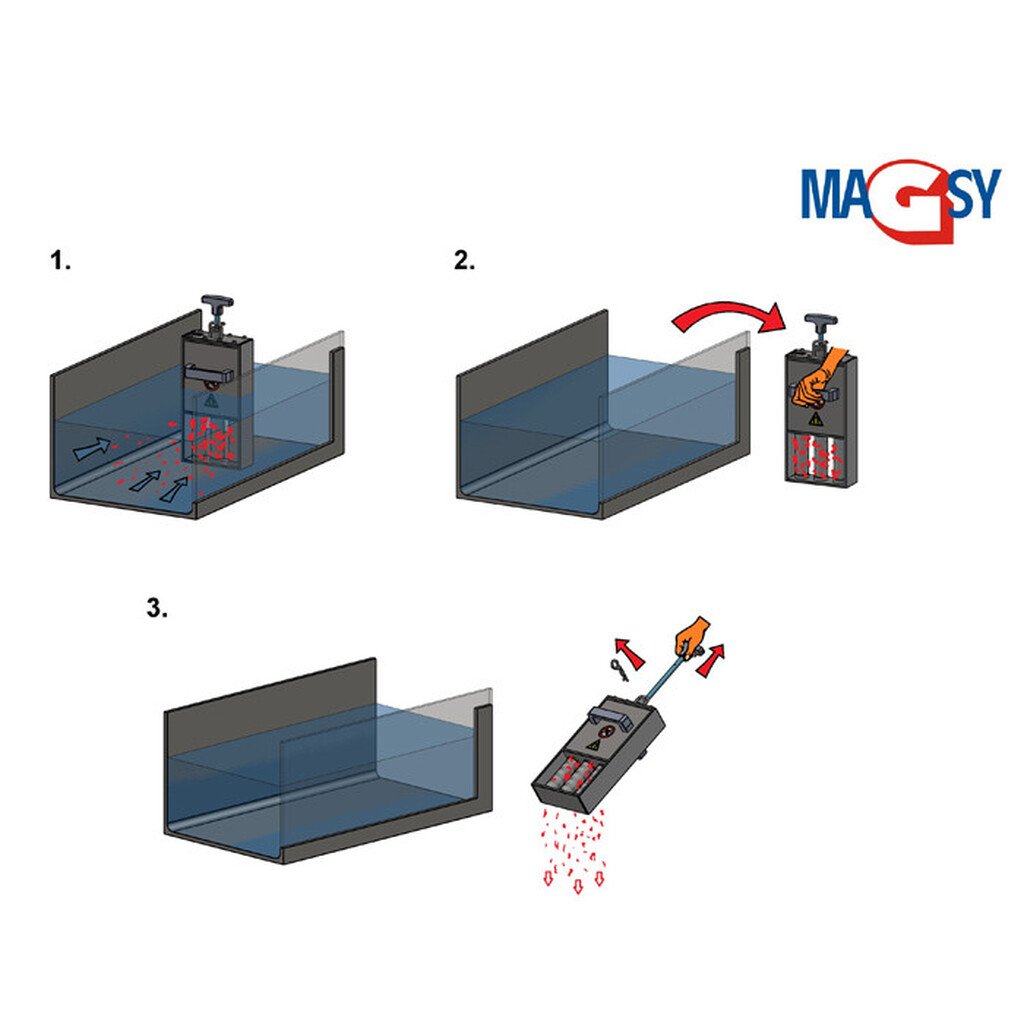 MAGSY

1.

2.

3.