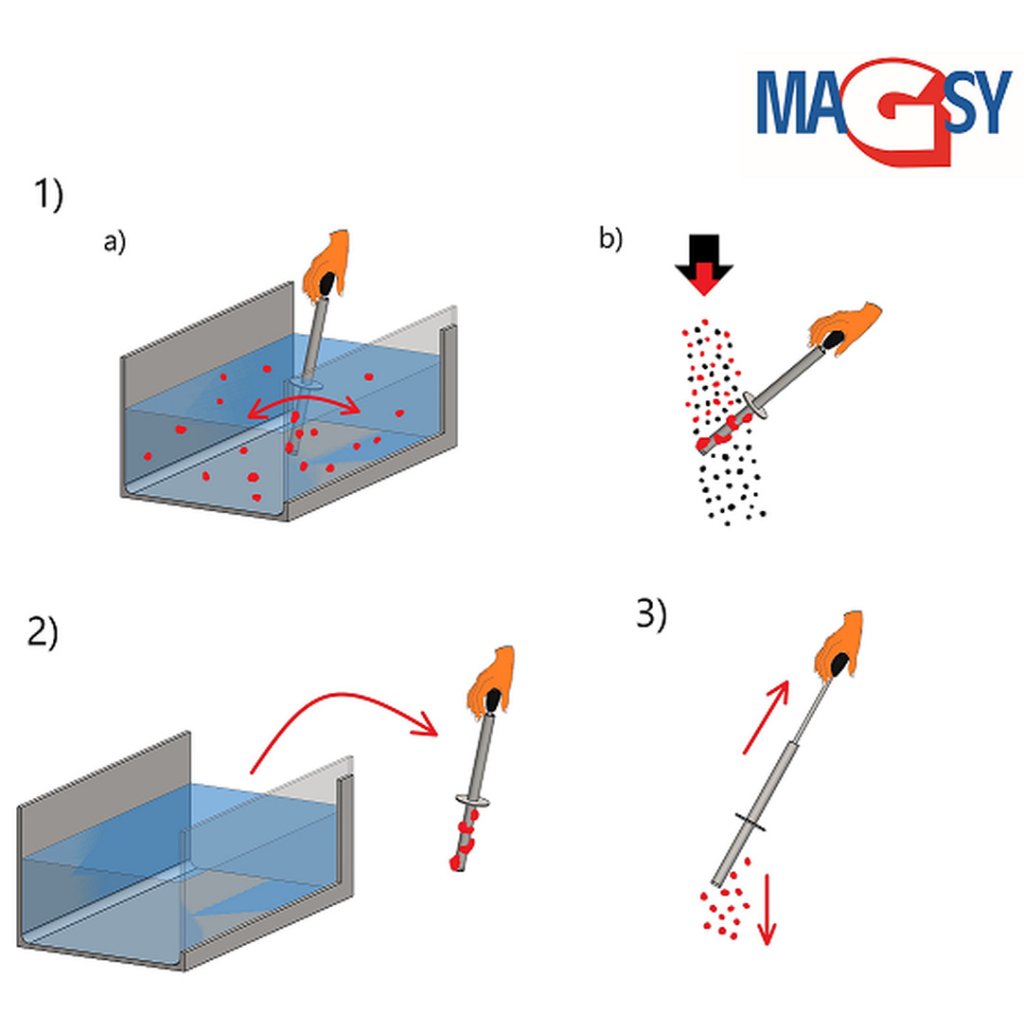 MAGSY

1)

a)

b)

2)

3)