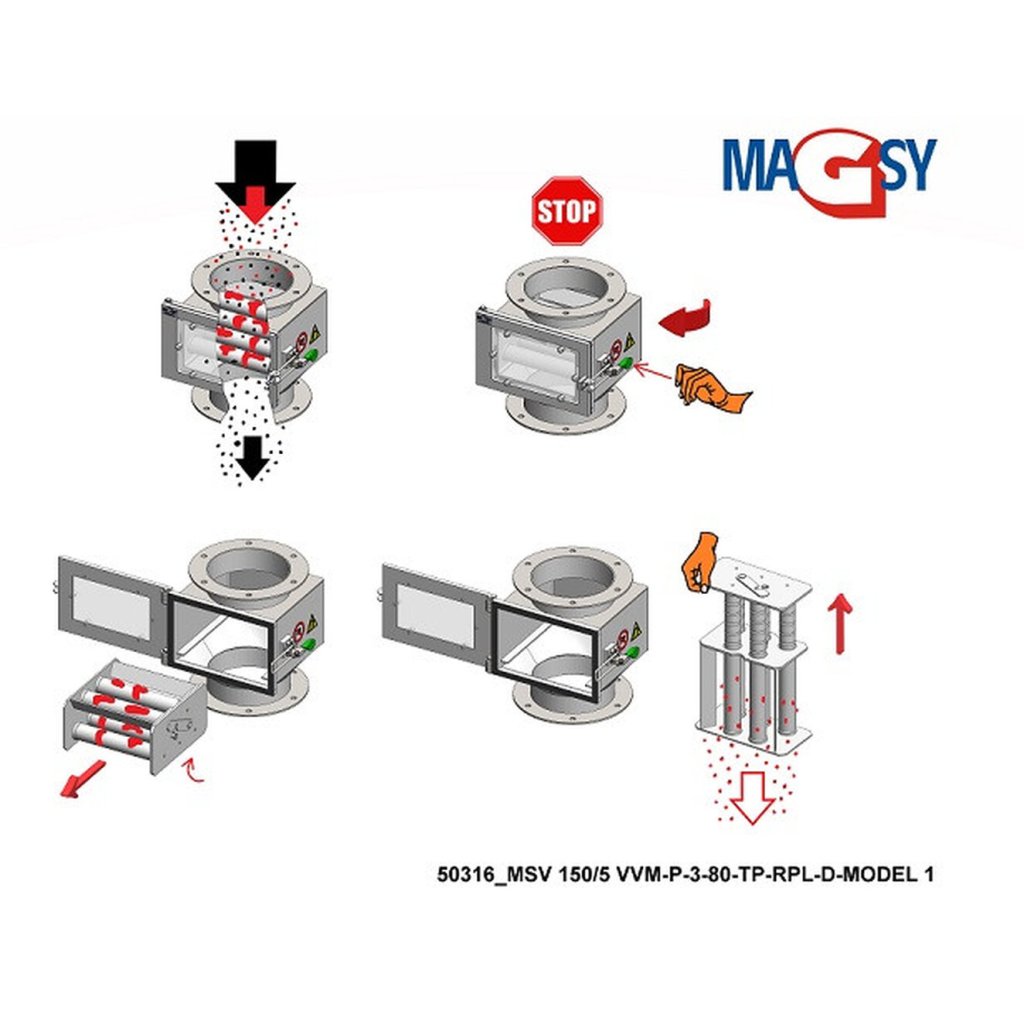 MAGSY

STOP

50316_MSV 150/5 VVM-P-3-80-TP-RPL-D-MODEL 1