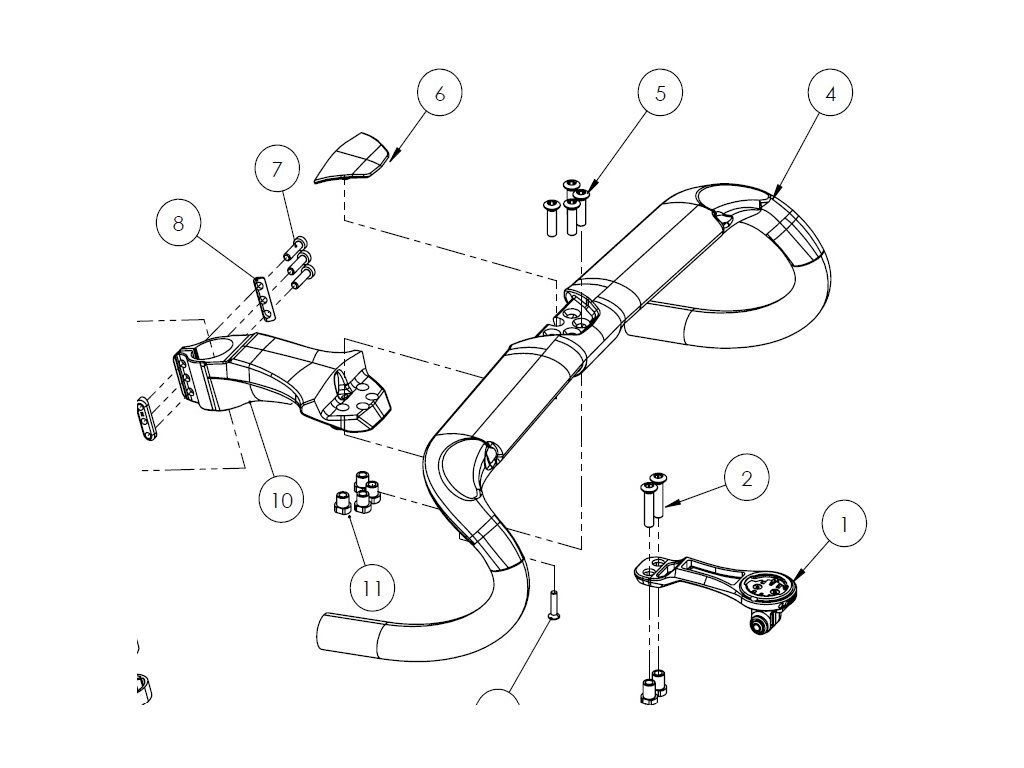 6
5
4
7
8
10
2
1
11