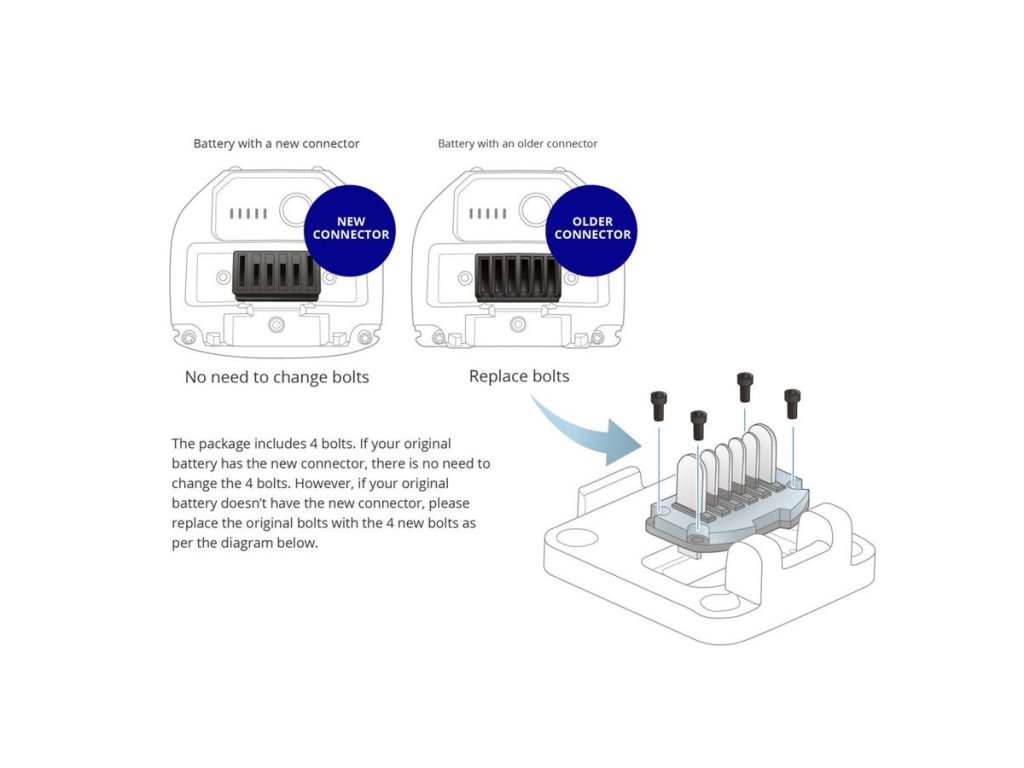 Battery with a new connector

NEW CONNECTOR

No need to change bolts

Battery with an older connector

OLDER CONNECTOR

Replace bolts

The package includes 4 bolts. If your original battery has the new connector, there is no need to change the 4 bolts. However, if your original battery doesn't have the new connector, please replace the original bolts with the 4 new bolts as per the diagram below.