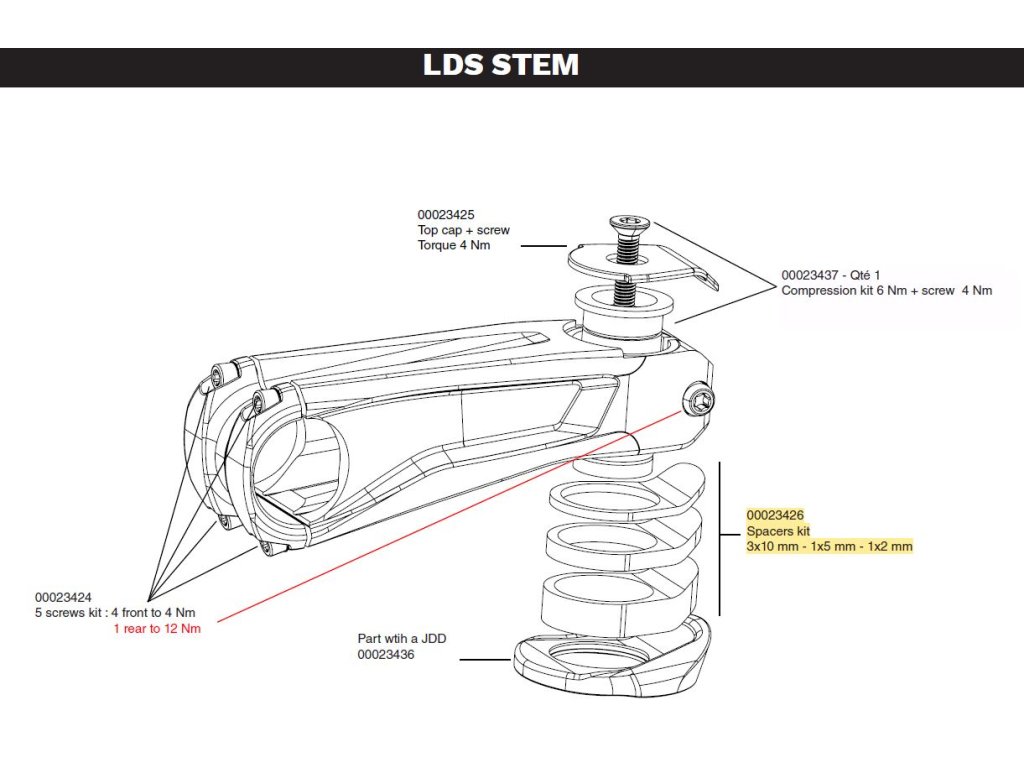 LDS STEM

00023425
Top cap + screw
Torque 4 Nm

00023437 - Qté 1
Compression kit 6 Nm + screw 4 Nm

00023426
Spacers kit
3x10 mm - 1x5 mm - 1x2 mm

00023424
5 screws kit : 4 front to 4 Nm
1 rear to 12 Nm

Part wtih a JDD
00023436