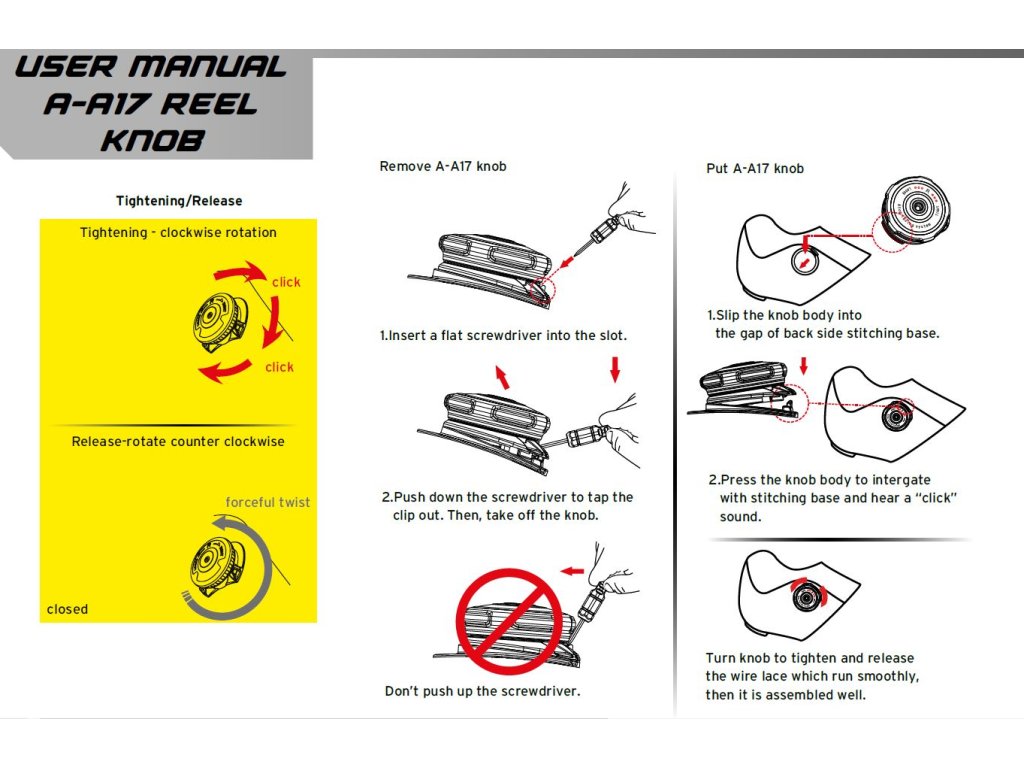 USER MANUAL
A-A17 REEL KNOB

Tightening/Release

Tightening - clockwise rotation

click

click

Release-rotate counter clockwise

forceful twist

closed

Remove A-A17 knob

1.Insert a flat screwdriver into the slot.

2.Push down the screwdriver to tap the clip out. Then, take off the knob.

Don't push up the screwdriver.

Put A-A17 knob

1.Slip the knob body into the gap of back side stitching base.

2.Press the knob body to intergate with stitching base and hear a "click" sound.

Turn knob to tighten and release the wire lace which run smoothly, then it is assembled well.