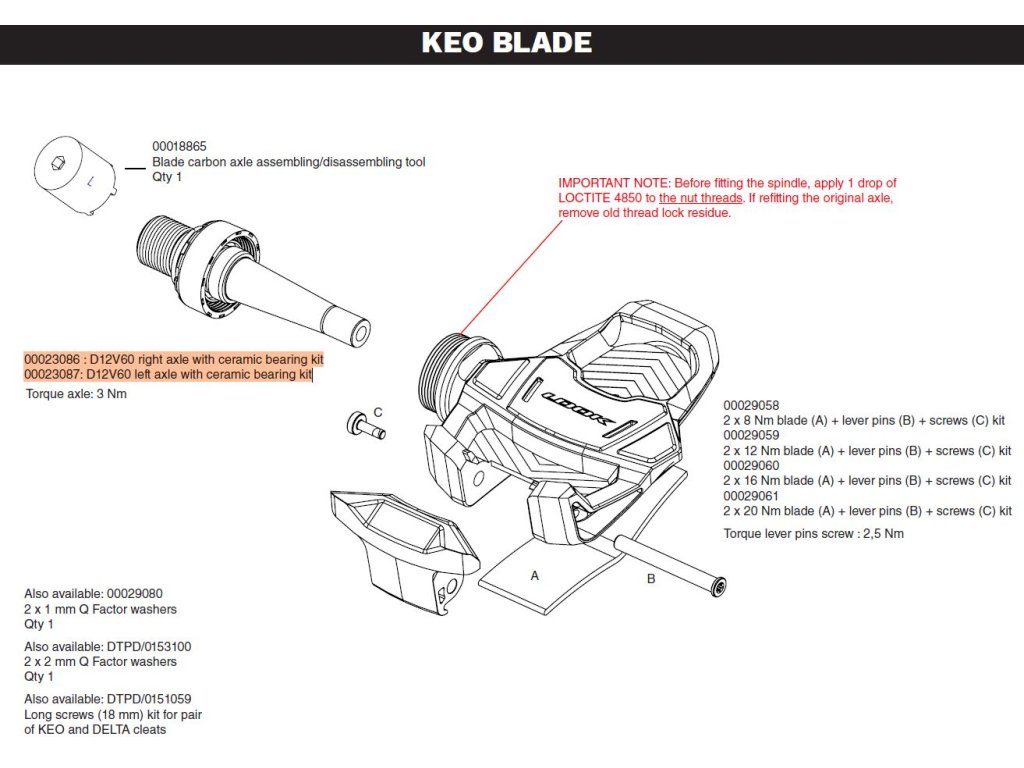 KEO BLADE

00018865
Blade carbon axle assembling/disassembling tool
Qty 1

IMPORTANT NOTE: Before fitting the spindle, apply 1 drop of LOCTITE 4850 to the nut threads. If refitting the original axle, remove old thread lock residue.

00023086 : D12V60 right axle with ceramic bearing kit
00023087: D12V60 left axle with ceramic bearing kit
Torque axle: 3 Nm

C

LOOK

00029058
2 x 8 Nm blade (A) + lever pins (B) + screws (C) kit
00029059
2 x 12 Nm blade (A) + lever pins (B) + screws (C) kit
00029060
2 x 16 Nm blade (A) + lever pins (B) + screws (C) kit
00029061
2 x 20 Nm blade (A) + lever pins (B) + screws (C) kit
Torque lever pins screw : 2,5 Nm

A

B

Also available: 00029080
2 x 1 mm Q Factor washers
Qty 1

Also available: DTPD/0153100
2 x 2 mm Q Factor washers
Qty 1

Also available: DTPD/0151059
Long screws (18 mm) kit for pair of KEO and DELTA cleats