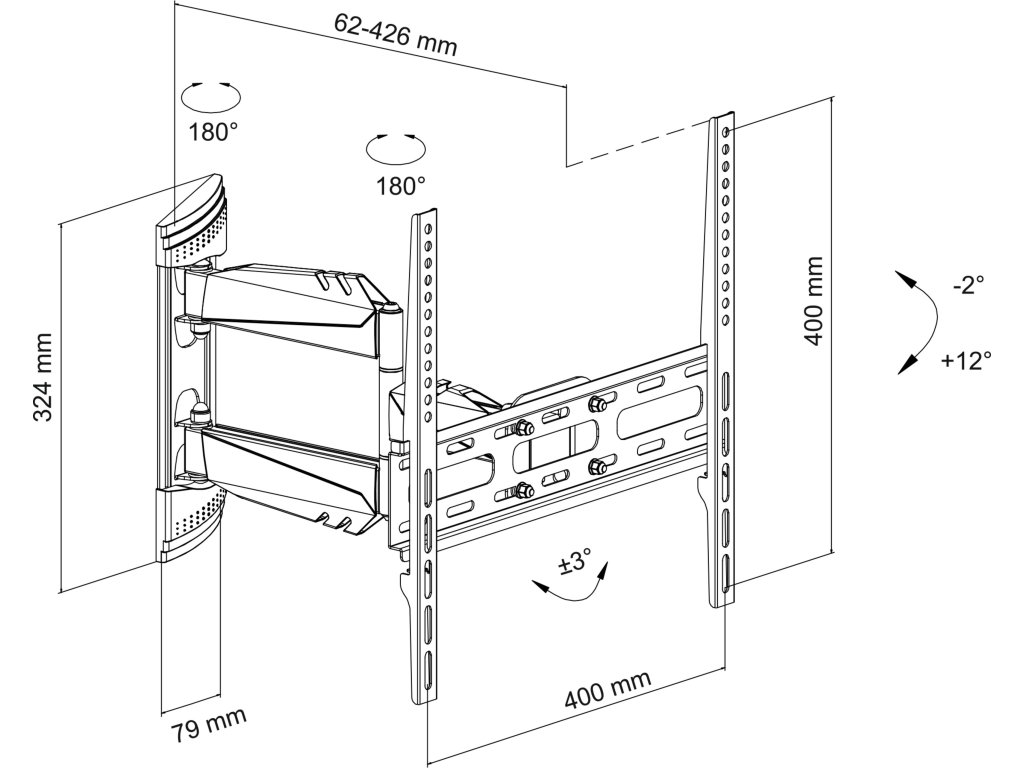 62-426 mm

180°

180°

324 mm

400 mm

-2°

+12°

±3°

79 mm

400 mm