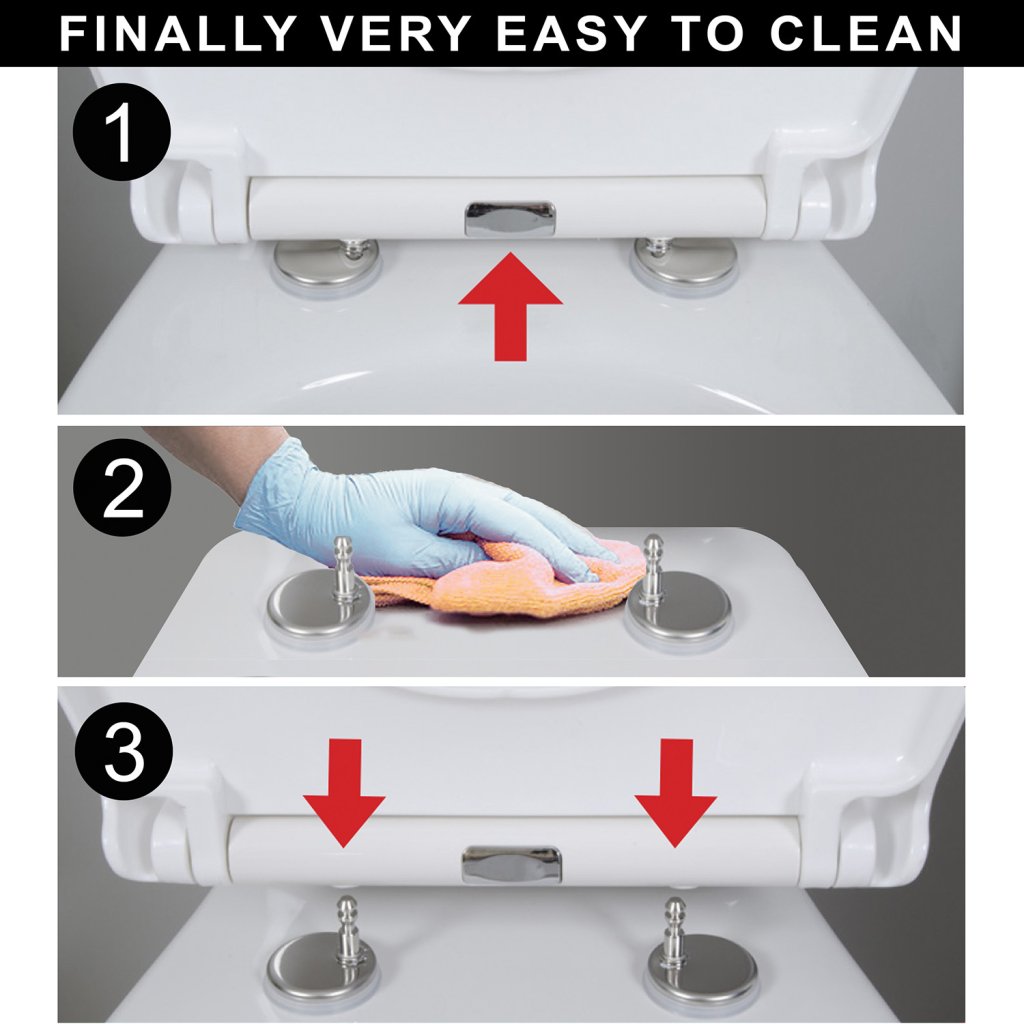 FINALLY VERY EASY TO CLEAN

1

2

3