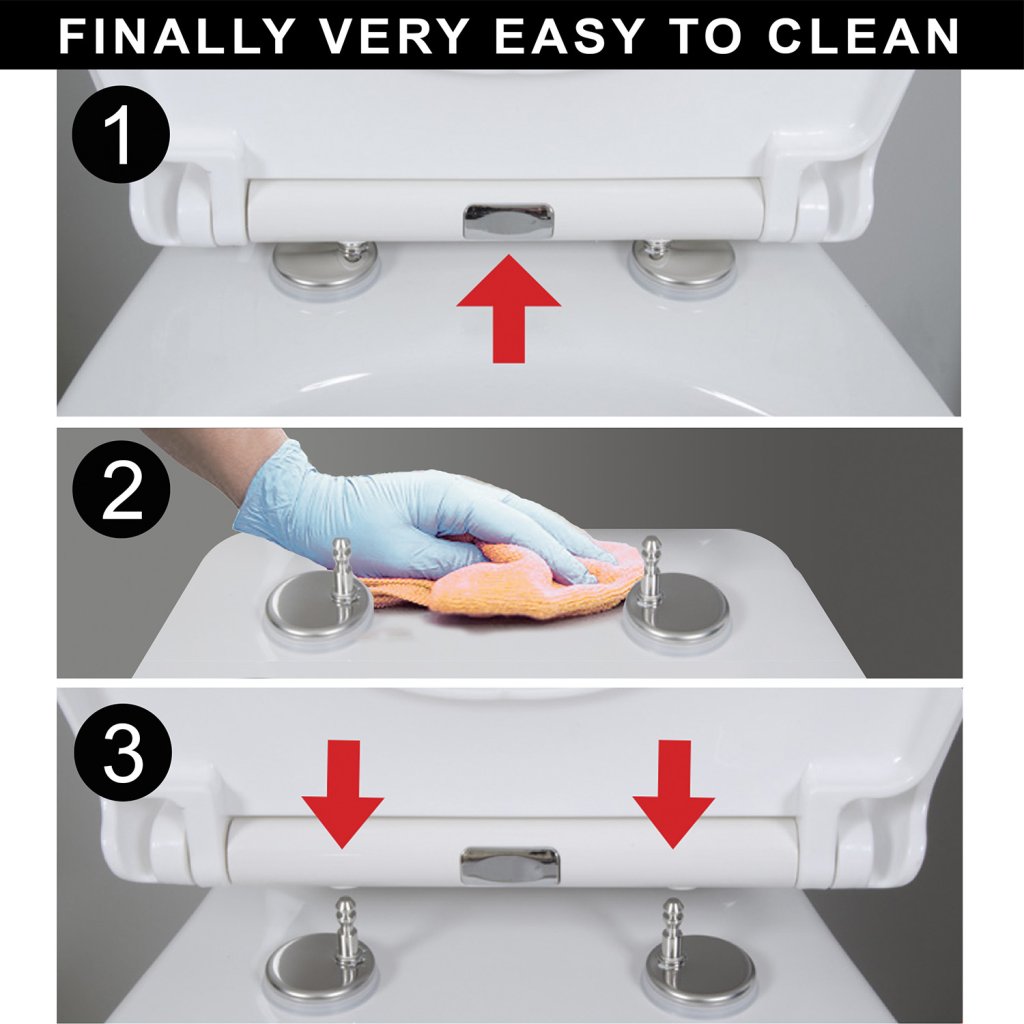 FINALLY VERY EASY TO CLEAN

1

2

3