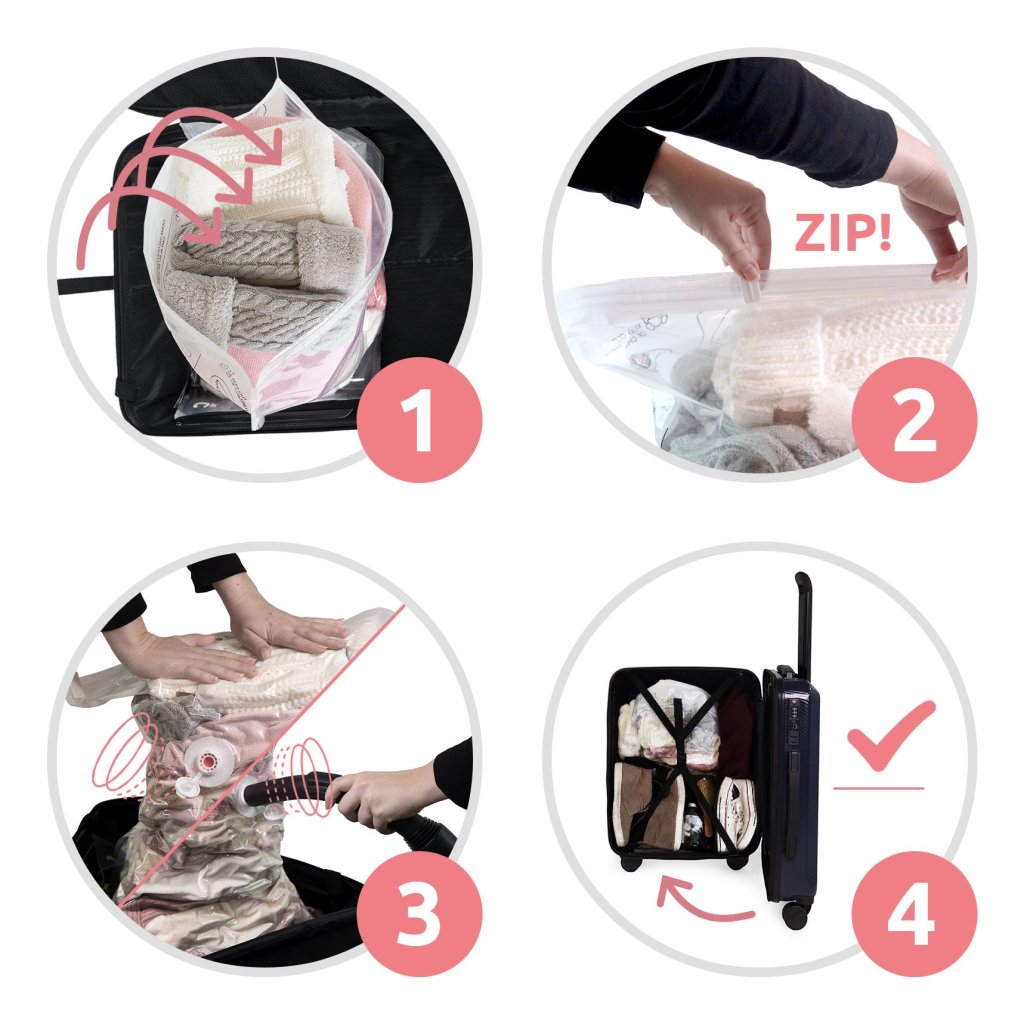 1

ZIP!

2

3

4