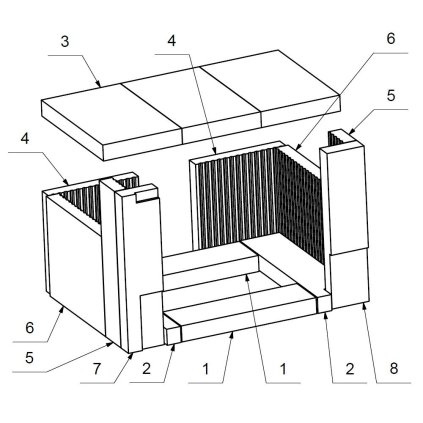 3
4
6
5
4
6
5
7
2
1
1
2
8