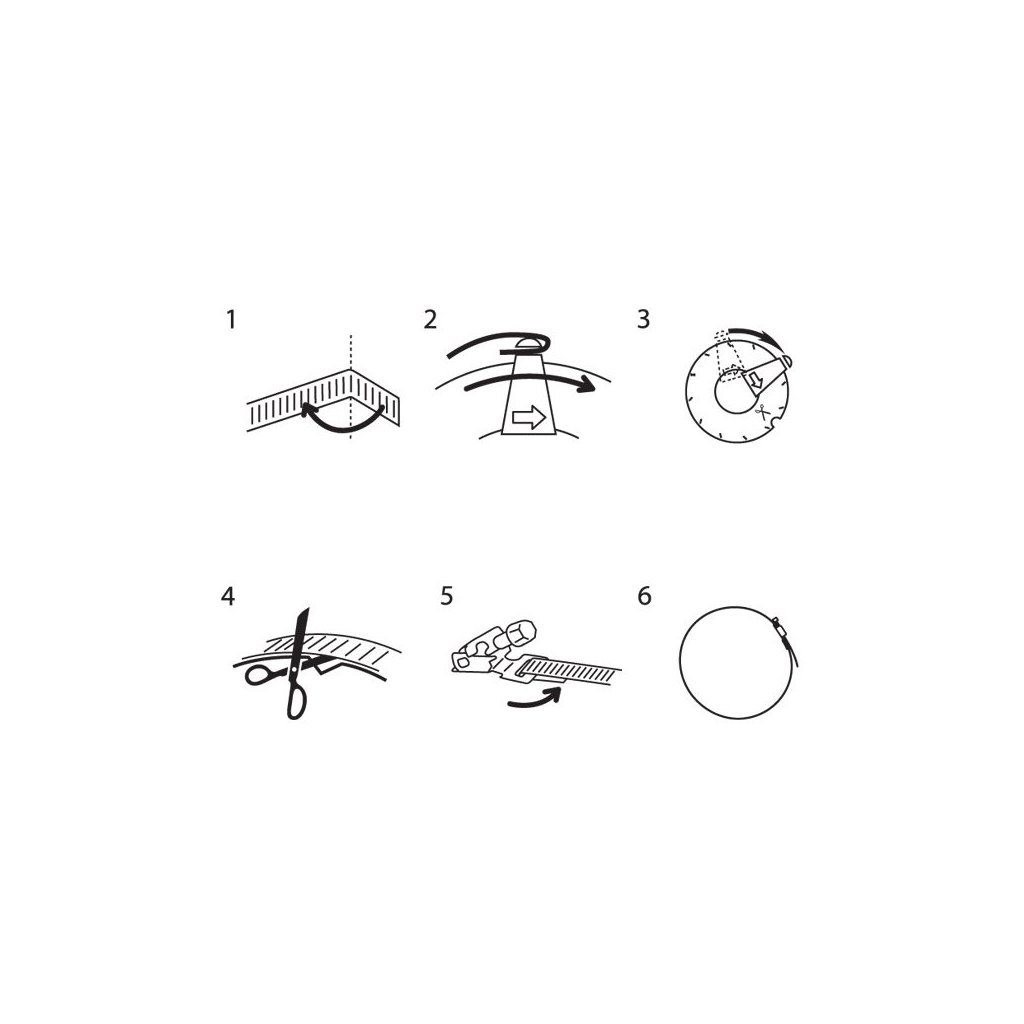 1

2

3

4

5

6