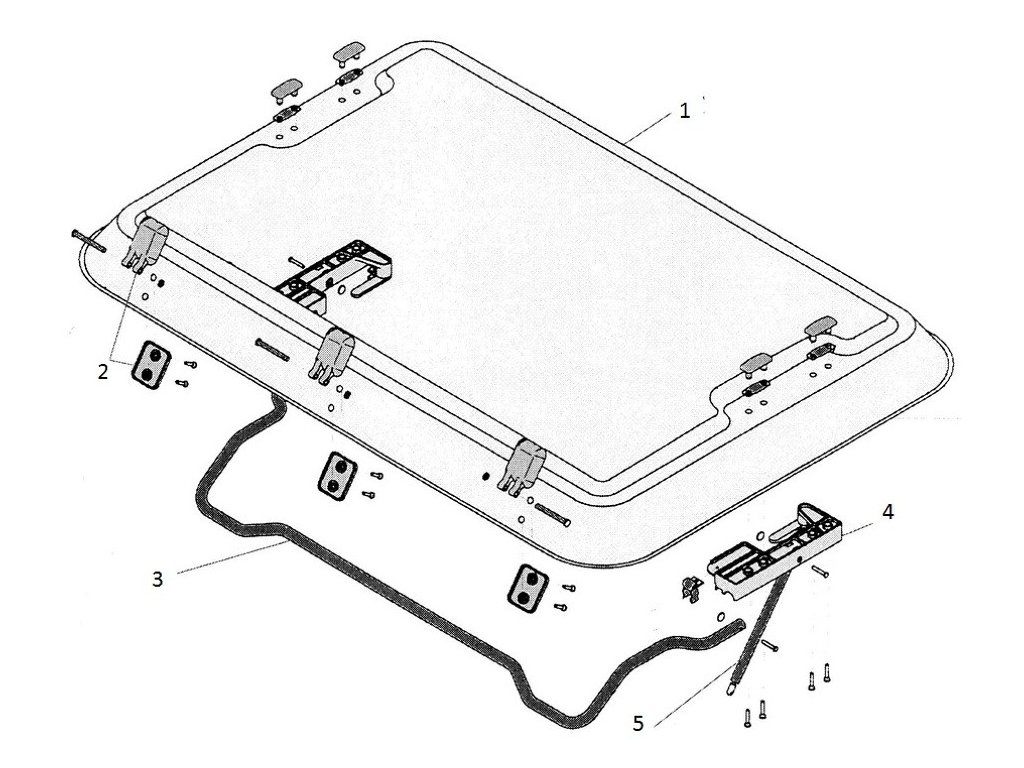 1
2
3
4
5