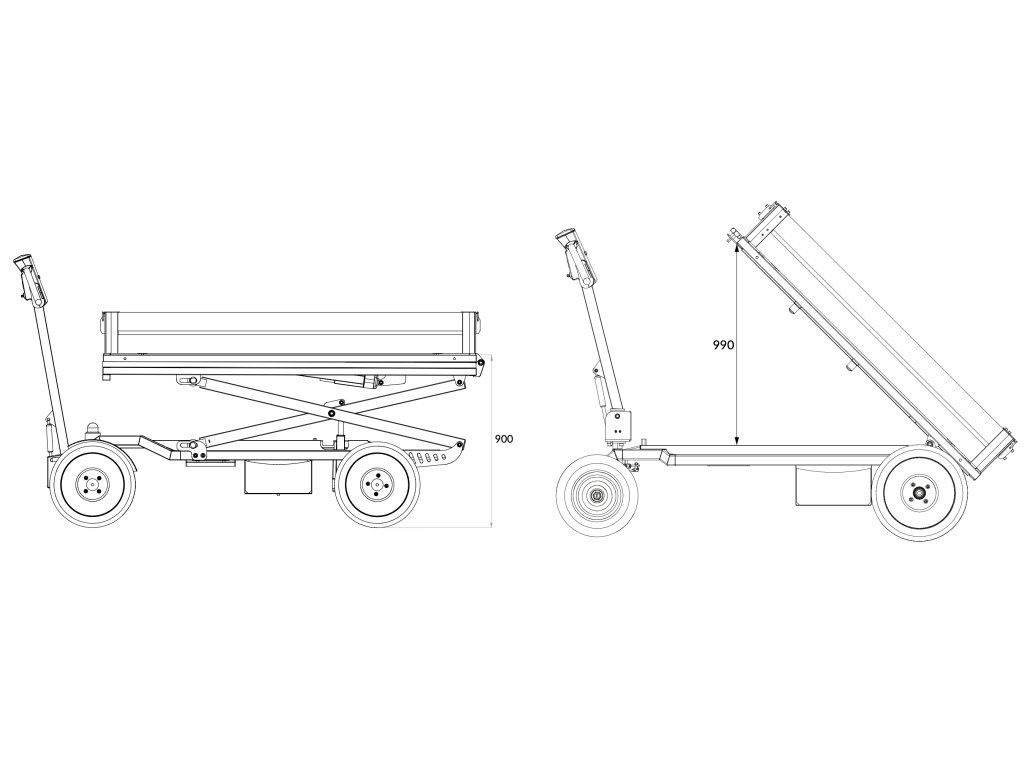 900

990