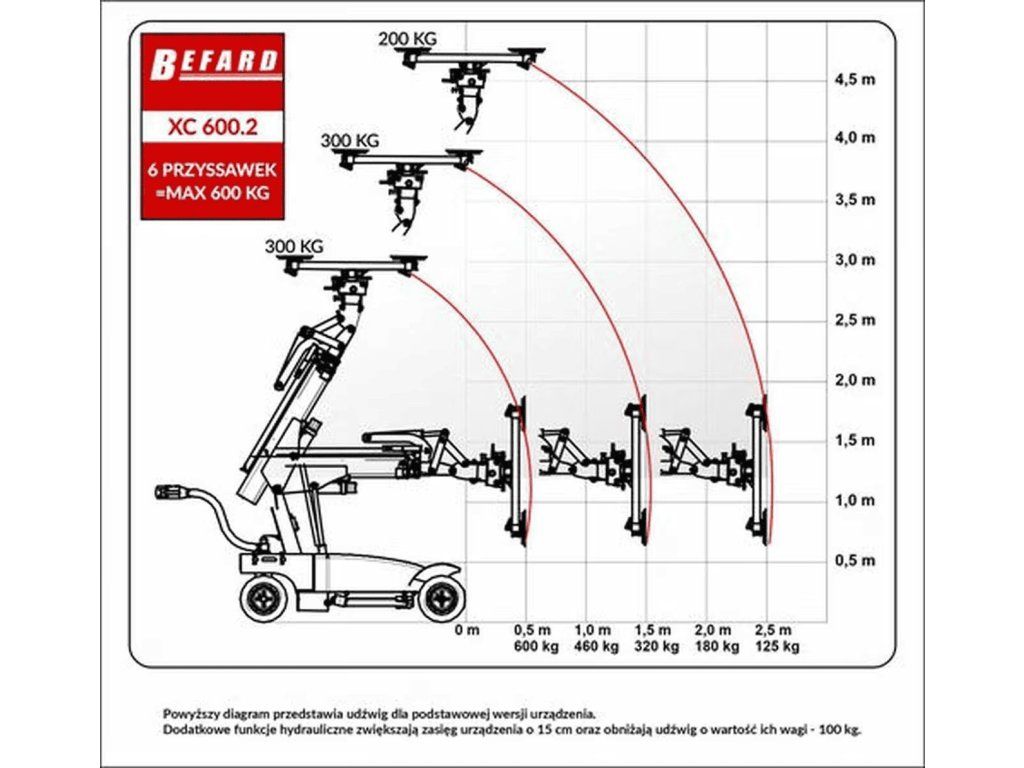 BEFARD

XC 600.2

6 PRZYSSAWEK =MAX 600 KG

200 KG

300 KG

300 KG

4,5 m
4,0 m
3,5 m
3,0 m
2,5 m
2,0 m
1,5 m
1,0 m
0,5 m

0 m
0,5 m 600 kg
1,0 m 460 kg
1,5 m 320 kg
2,0 m 180 kg
2,5 m 125 kg

Powyższy diagram przedstawia udźwig dla podstawowej wersji urządzenia.
Dodatkowe funkcje hydrauliczne zwiększają zasięg urządzenia o 15 cm oraz obniżają udźwig o wartość ich wagi - 100 kg.