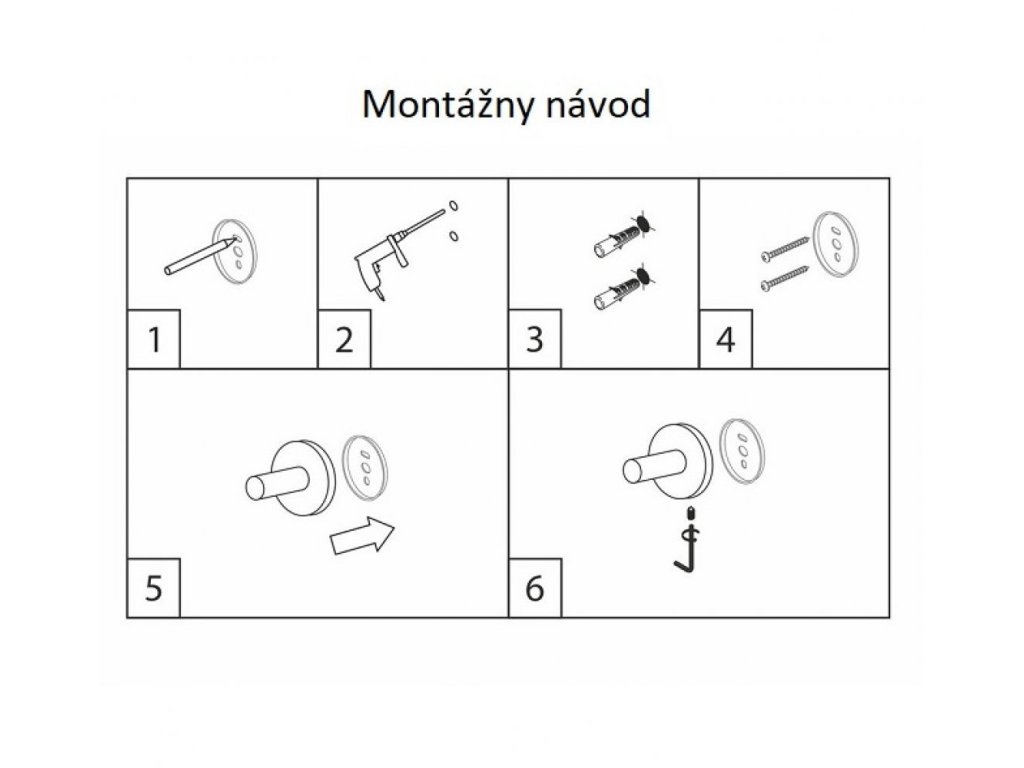 Montážny návod

1

2

3

4

5

6