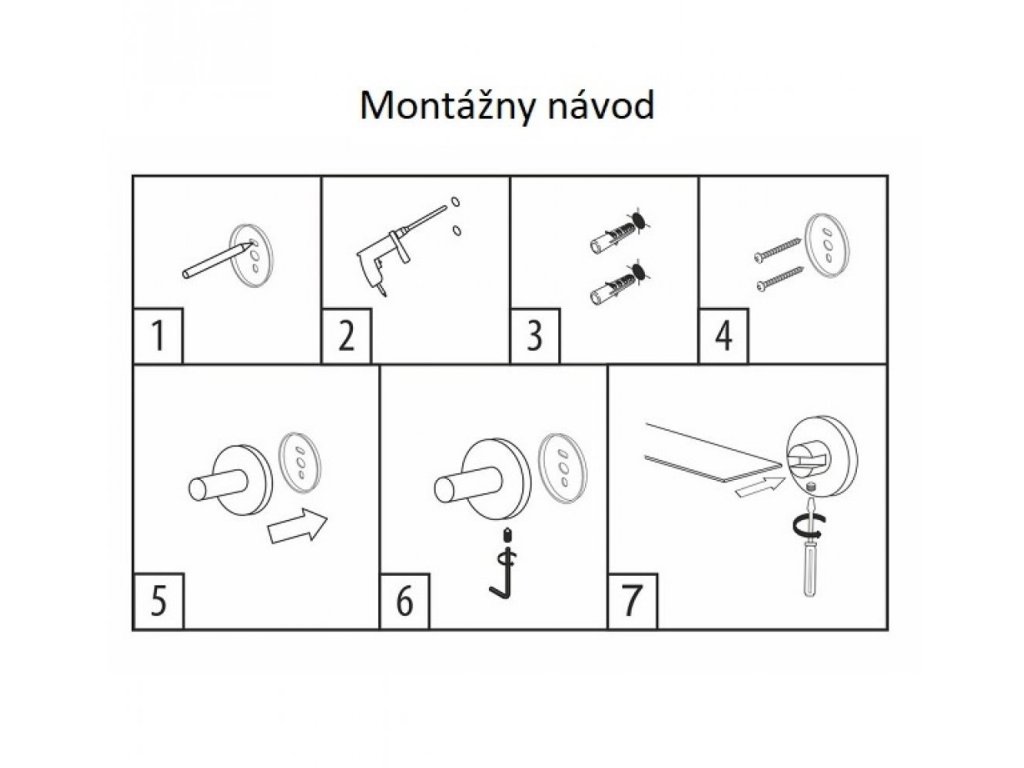 Montážny návod

1

2

3

4

5

6

7