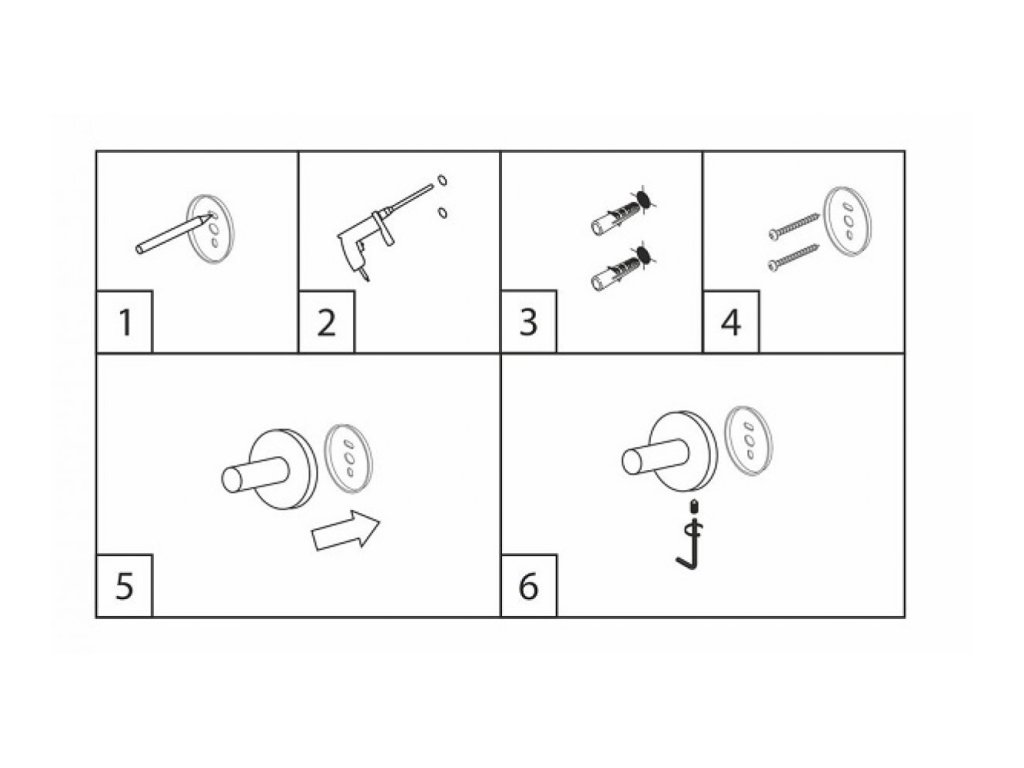 1

2

3

4

5

6