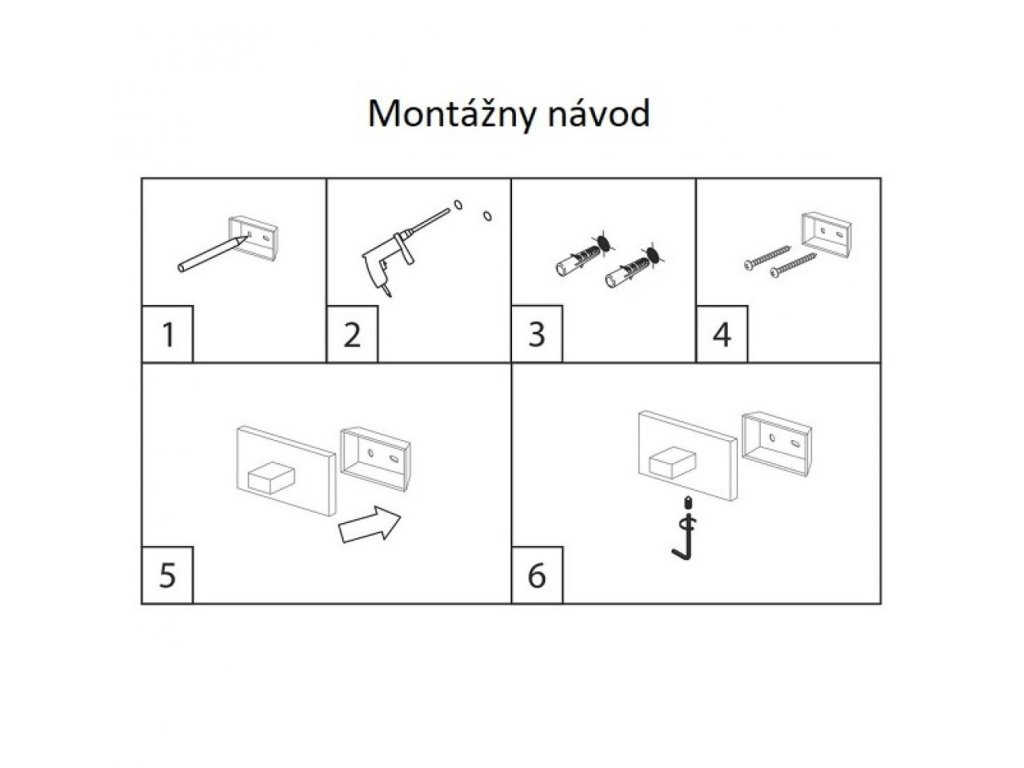 Montážny návod

1

2

3

4

5

6