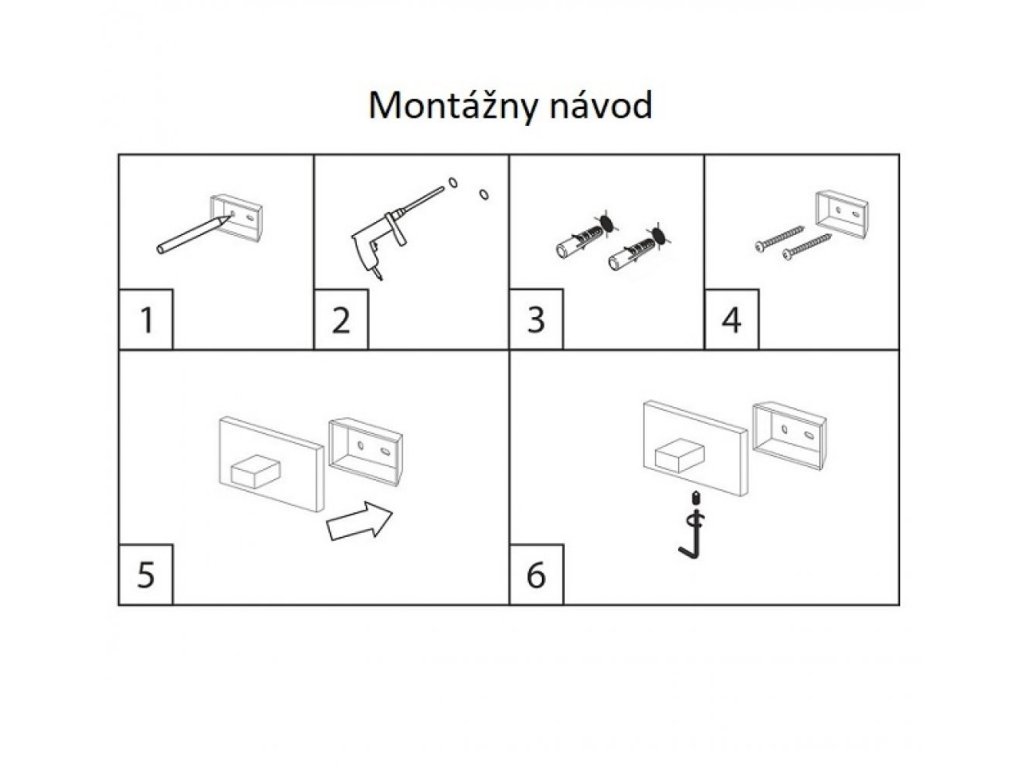 Montážny návod

1

2

3

4

5

6