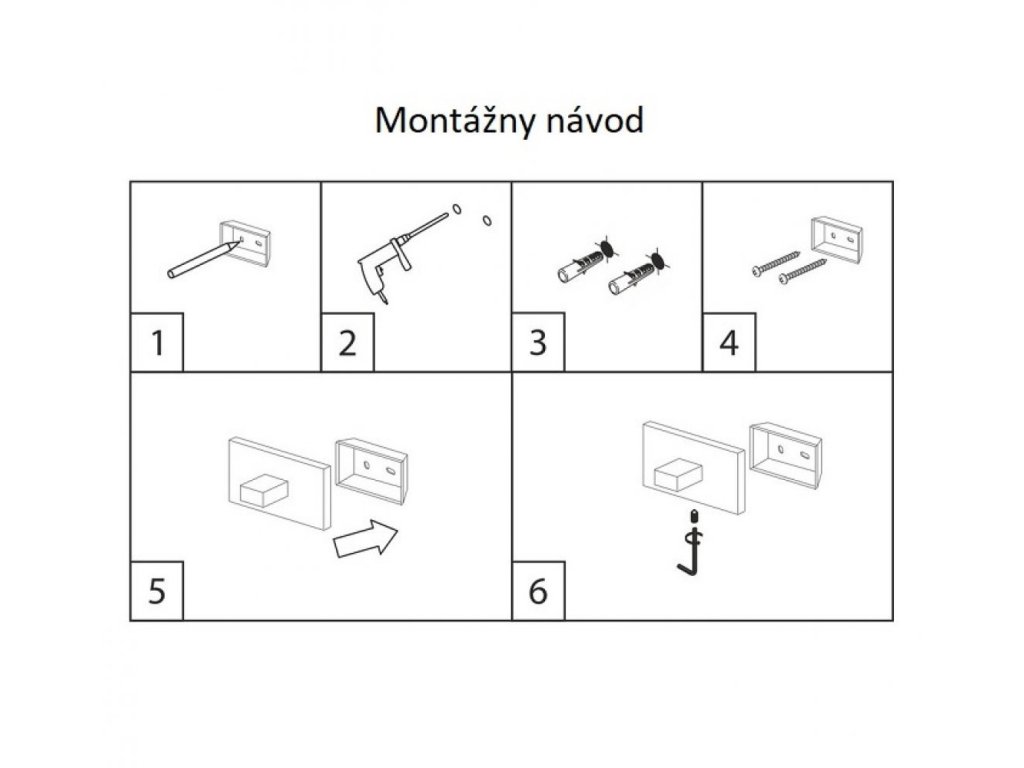 Montážny návod

1

2

3

4

5

6