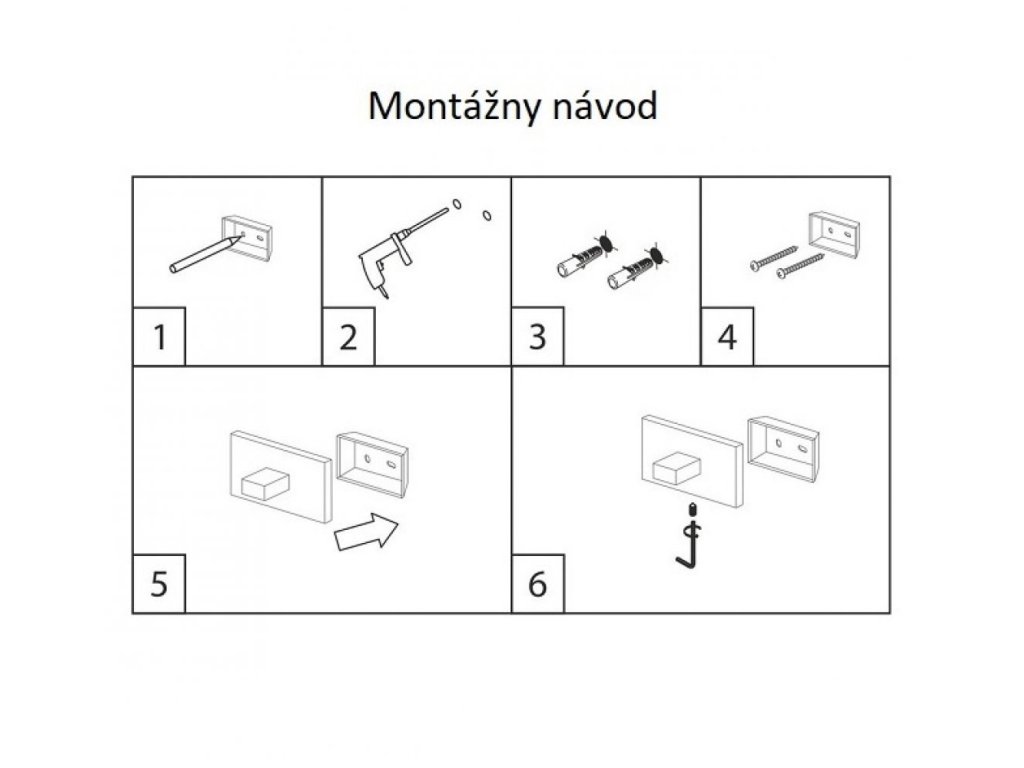 Montážny návod

1

2

3

4

5

6