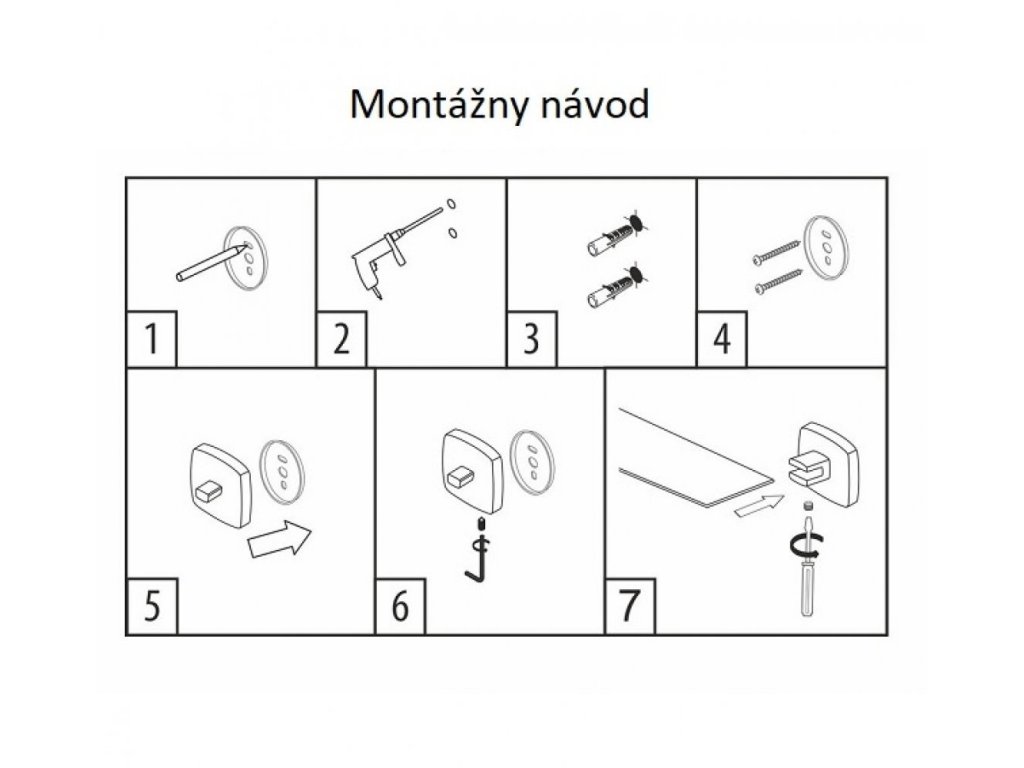 Montážny návod

1

2

3

4

5

6

7