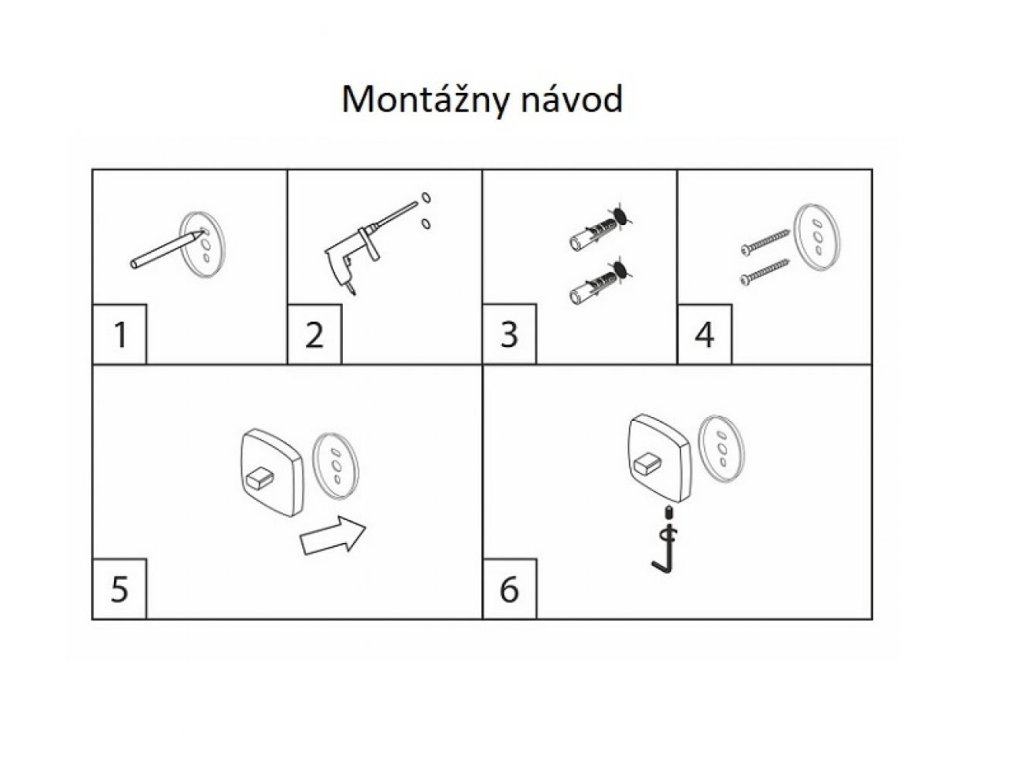 Montážny návod

1

2

3

4

5

6