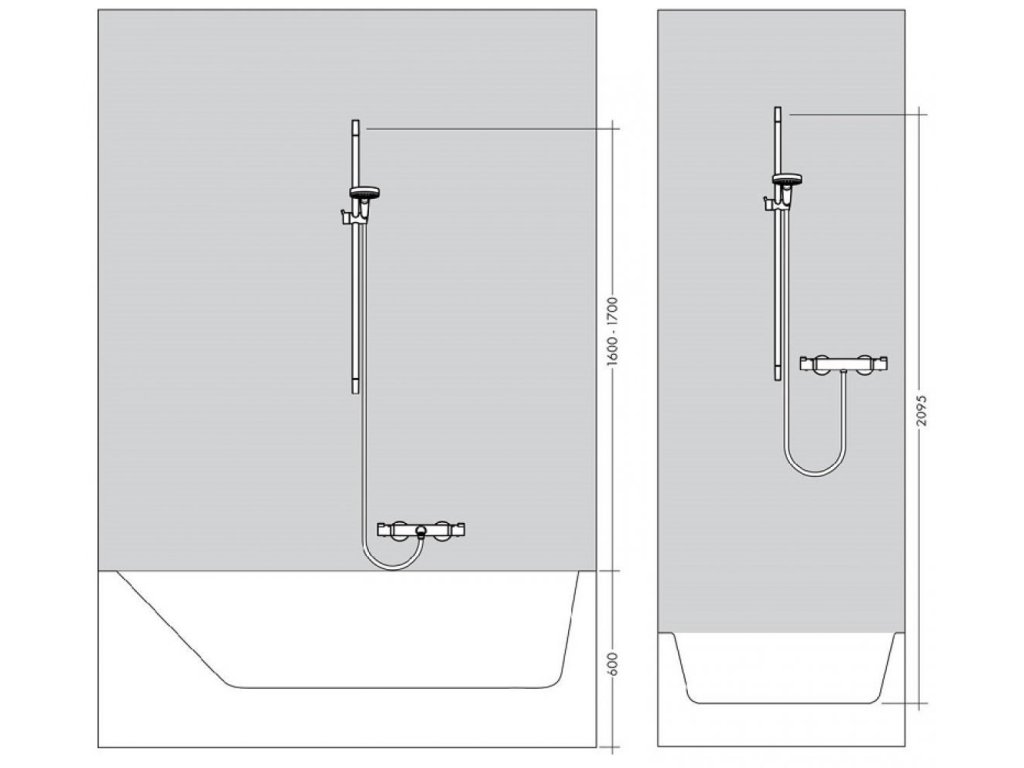 1600 - 1700

600

2095