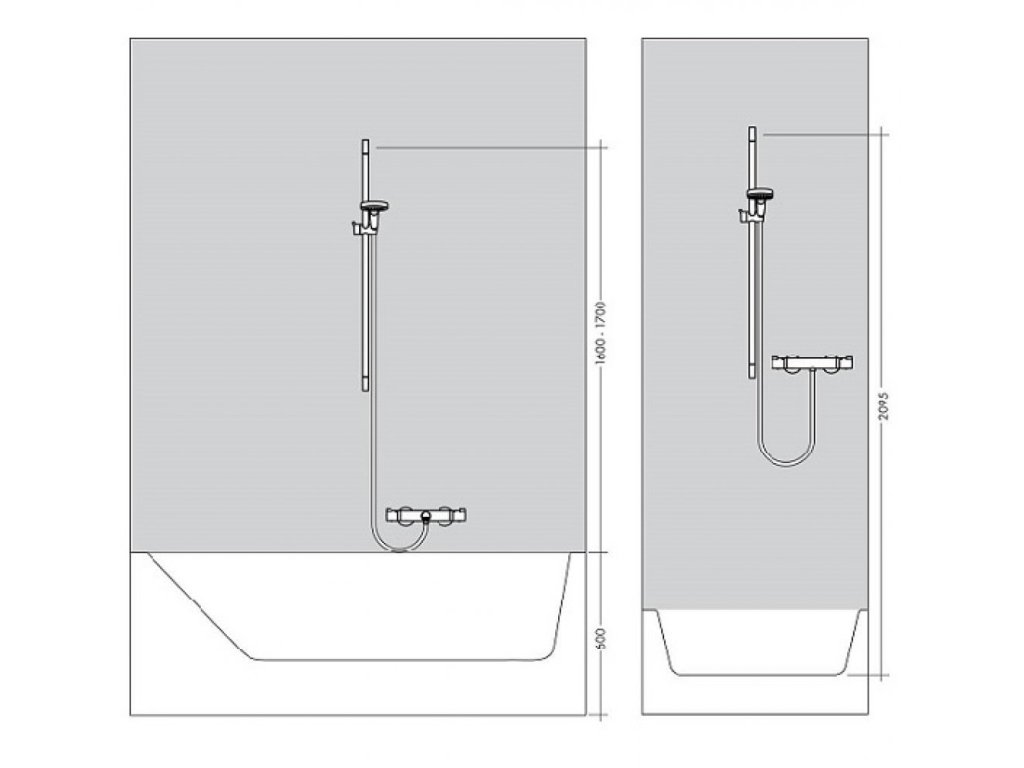 1600 - 1700
500
2095