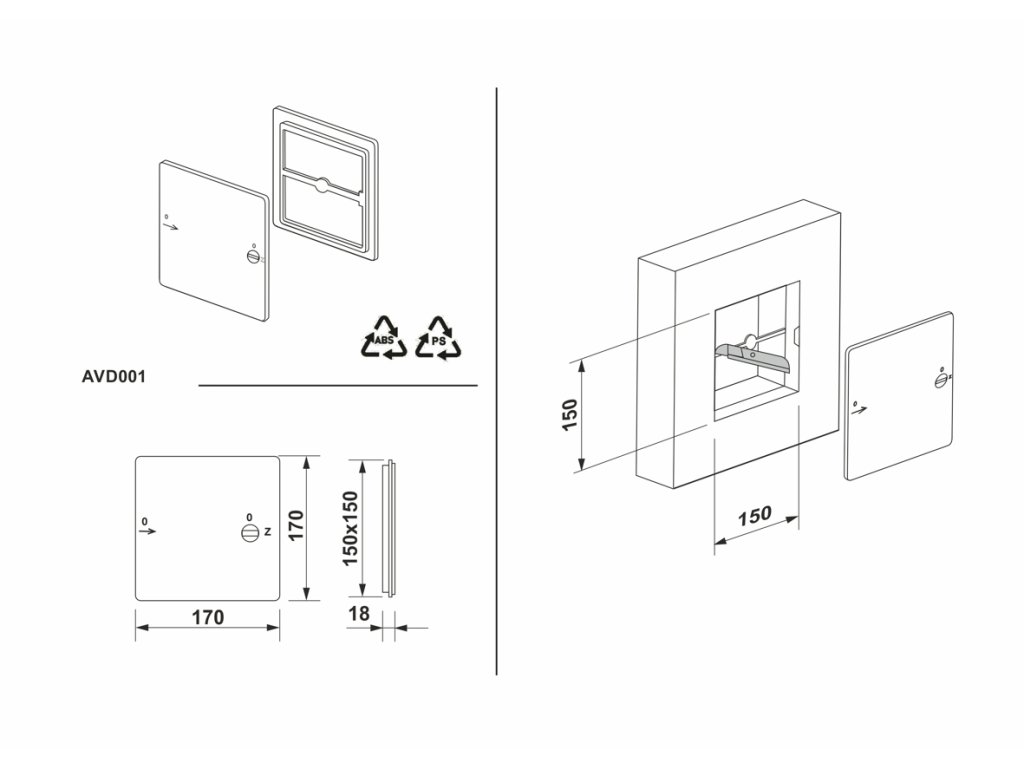 ABS
PS

AVD001

0
0
Z
170
170
150x150
18

150
150