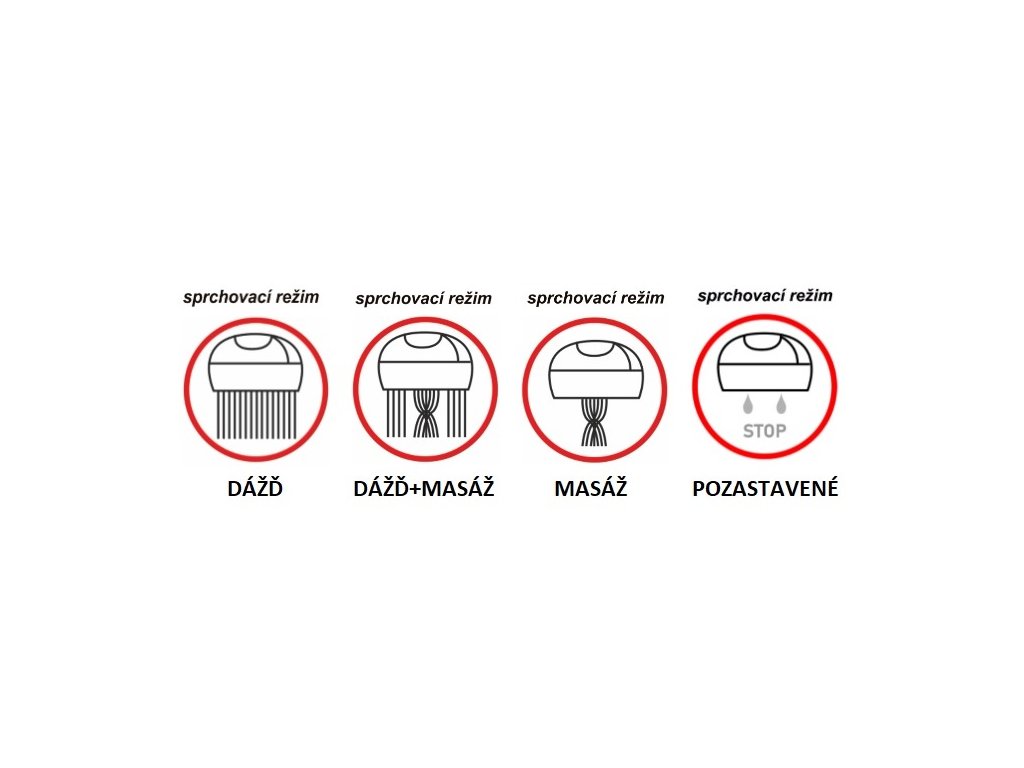 sprchovací režim

DÁŽĎ

sprchovací režim

DÁŽĎ+MASÁŽ

sprchovací režim

MASÁŽ

sprchovací režim

STOP

POZASTAVENÉ