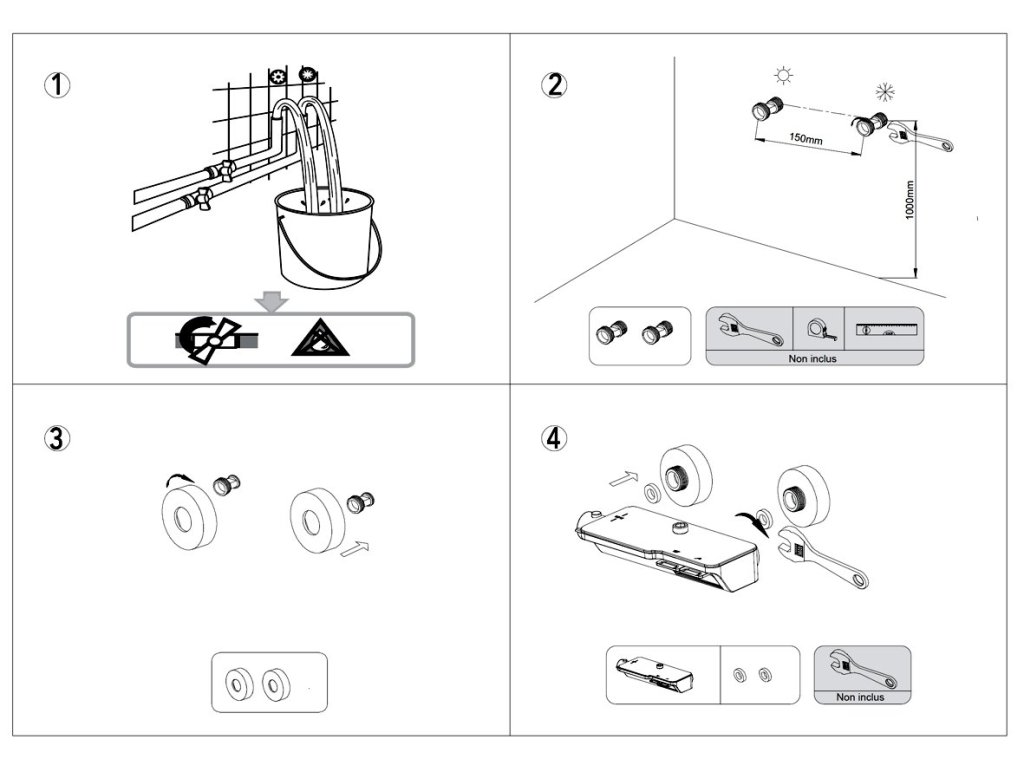 ①

②

150mm

1000mm

Non inclus

③

④

Non inclus