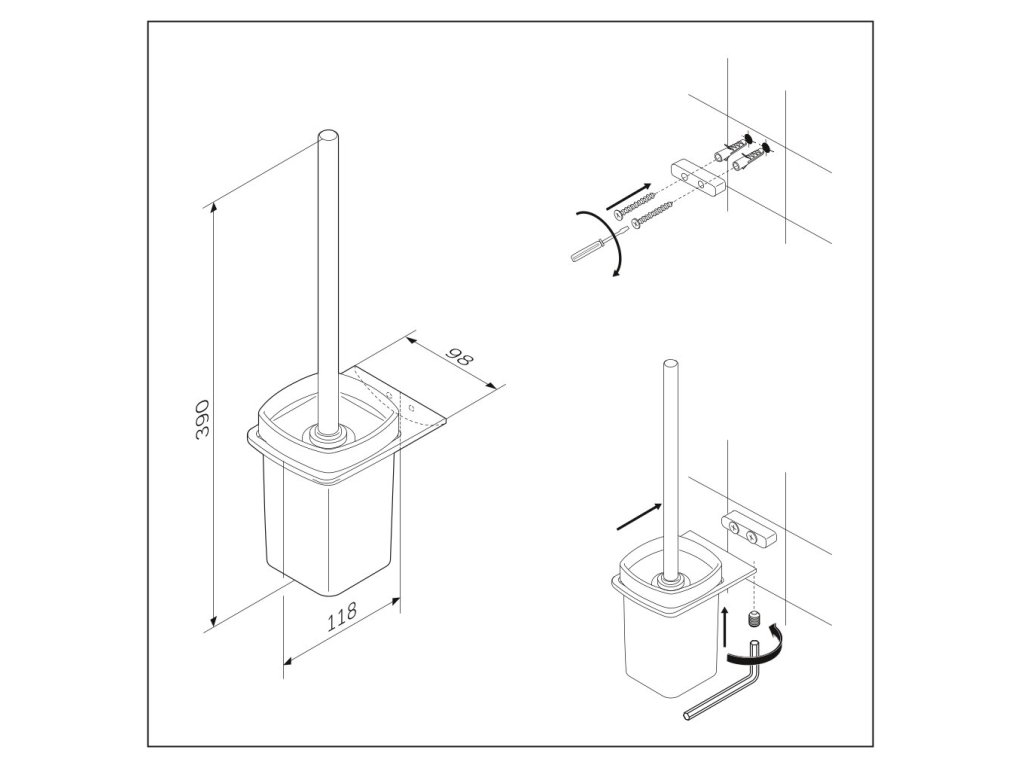 390

98

118