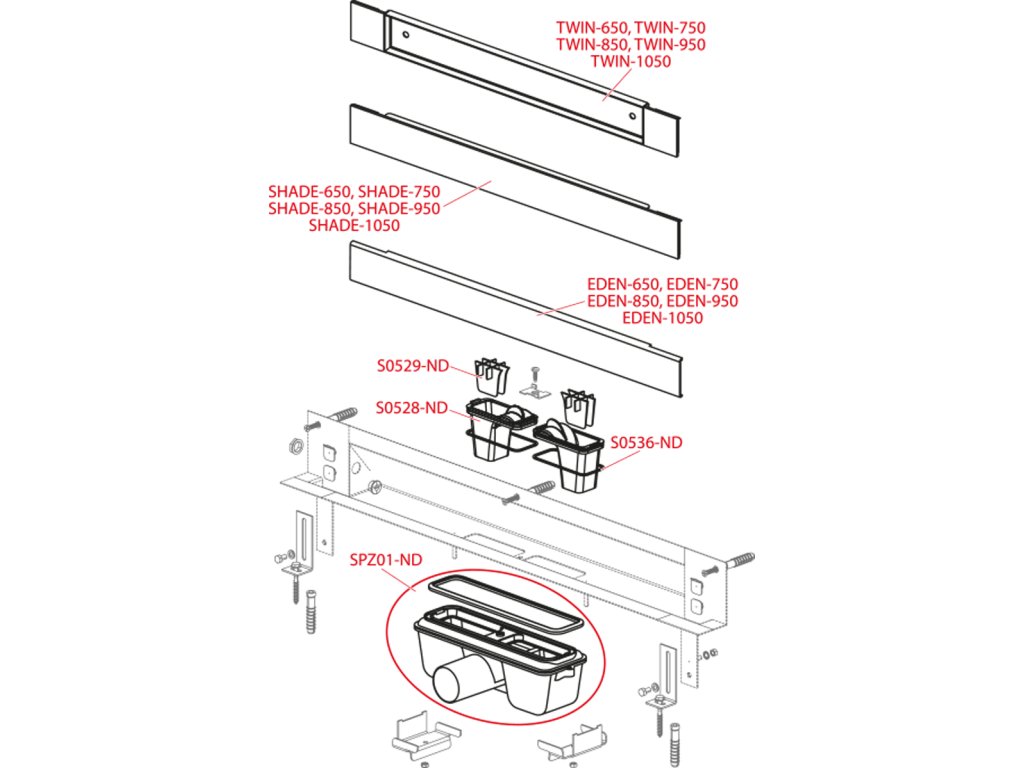 TWIN-650, TWIN-750
TWIN-850, TWIN-950
TWIN-1050

SHADE-650, SHADE-750
SHADE-850, SHADE-950
SHADE-1050

EDEN-650, EDEN-750
EDEN-850, EDEN-950
EDEN-1050

S0529-ND

S0528-ND

S0536-ND

SPZ01-ND