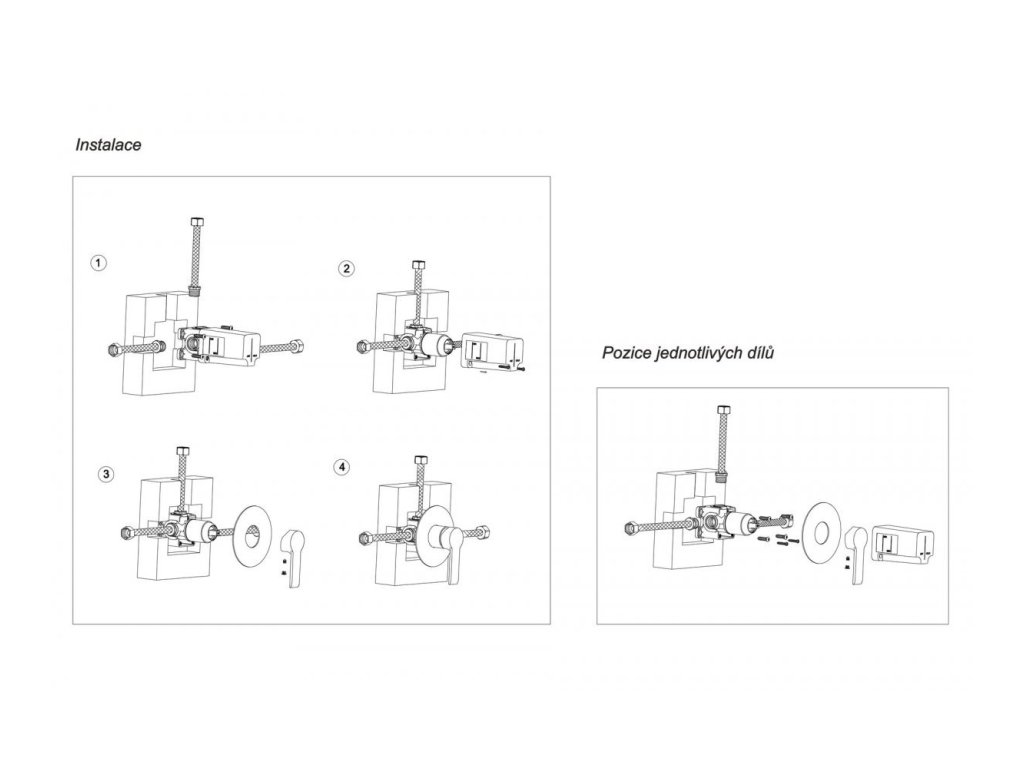 Instalace

1

2

3

4

Pozice jednotlivých dílů