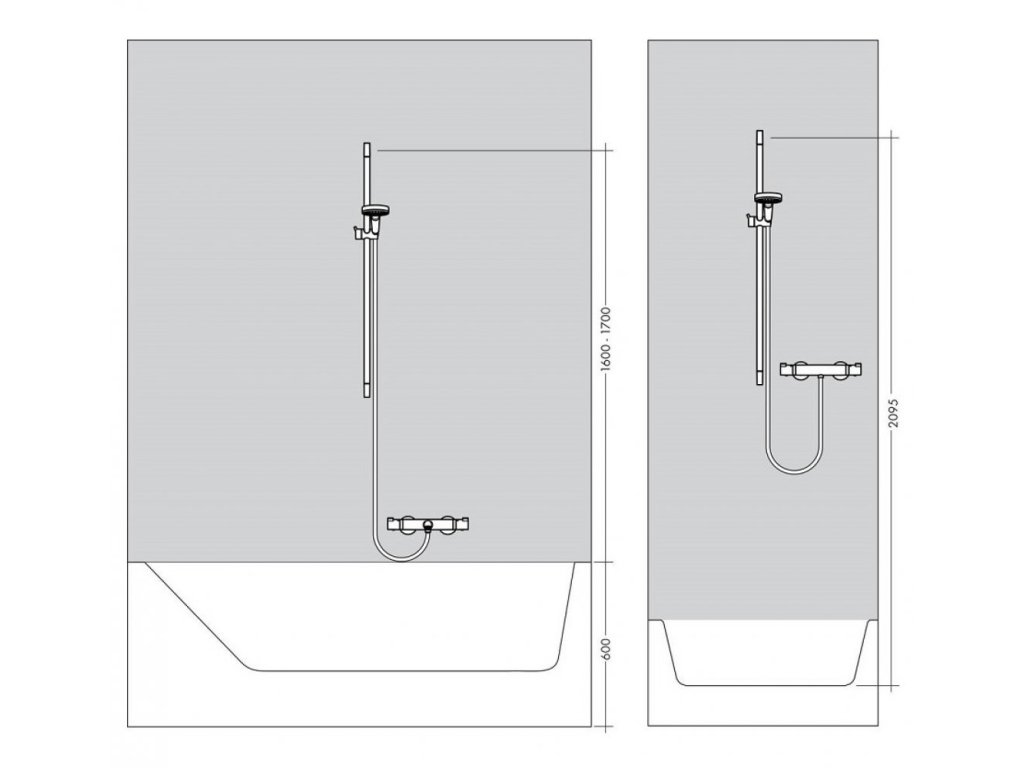 1600 - 1700
600
2095