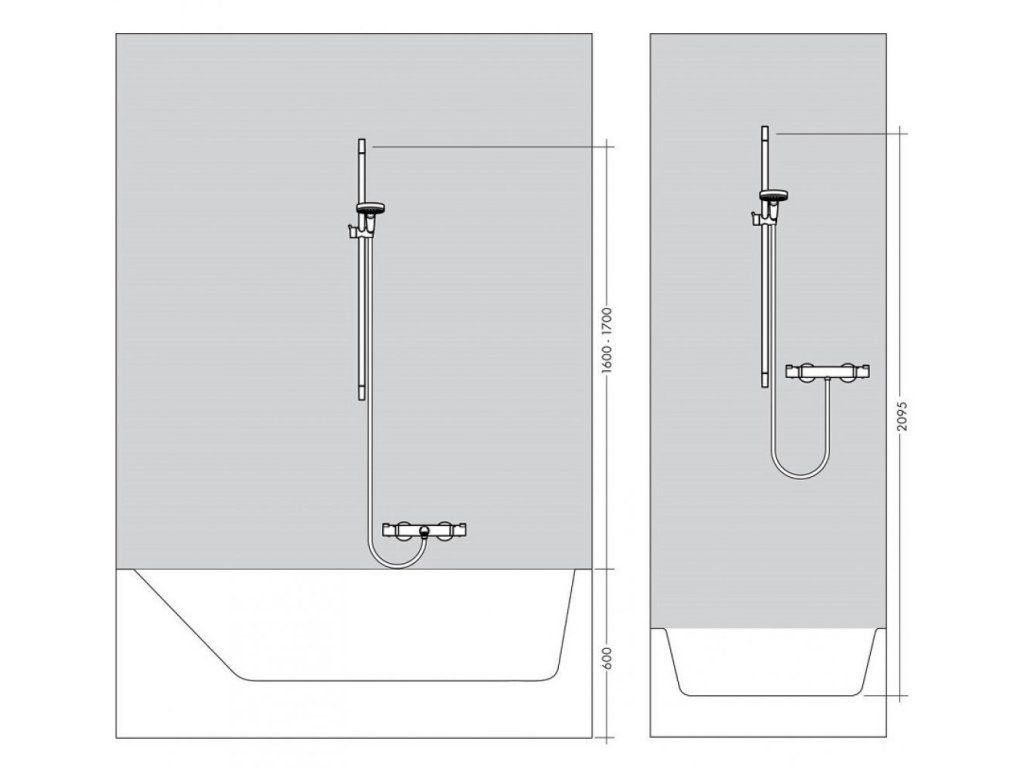 1600 - 1700
600
2095