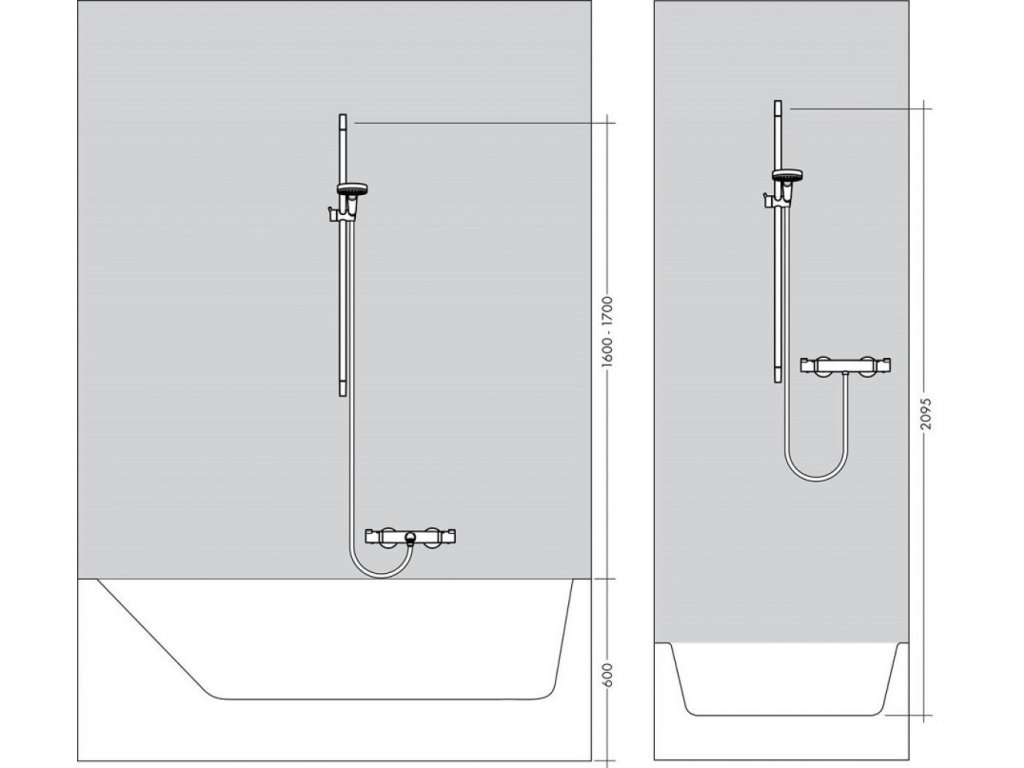 1600 - 1700
600
2095