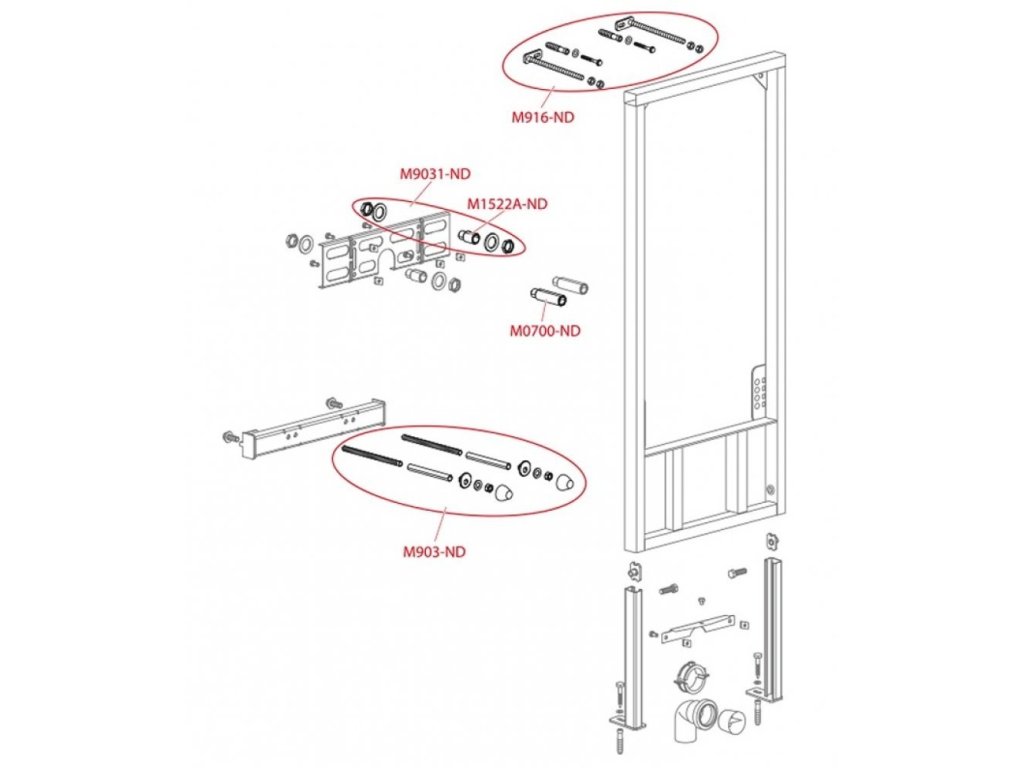 M916-ND

M9031-ND

M1522A-ND

M0700-ND

M903-ND