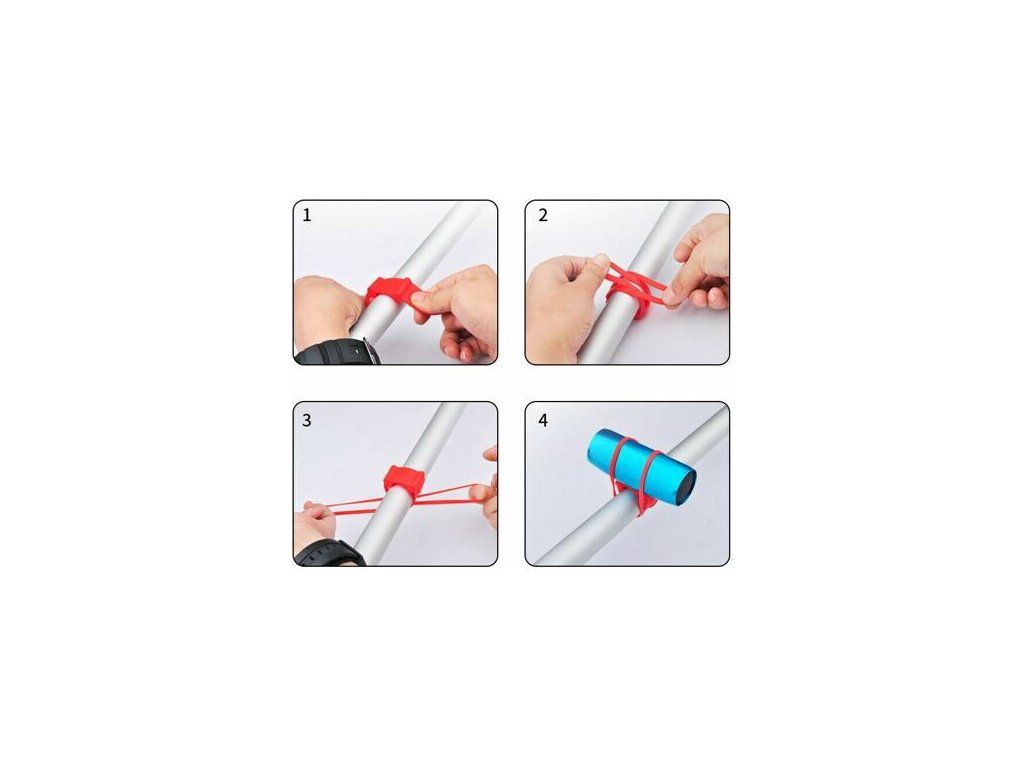 1

2

3

4