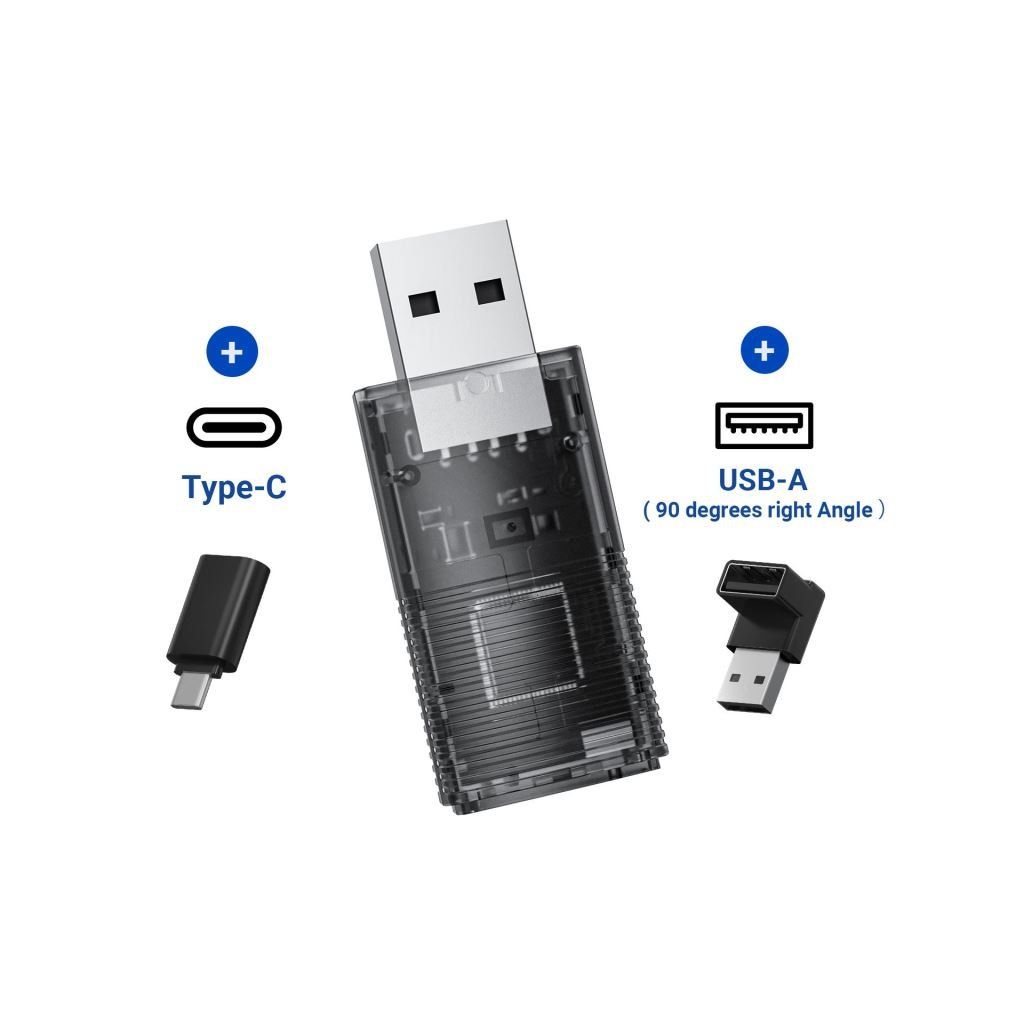 +
Type-C

+
USB-A
( 90 degrees right Angle )