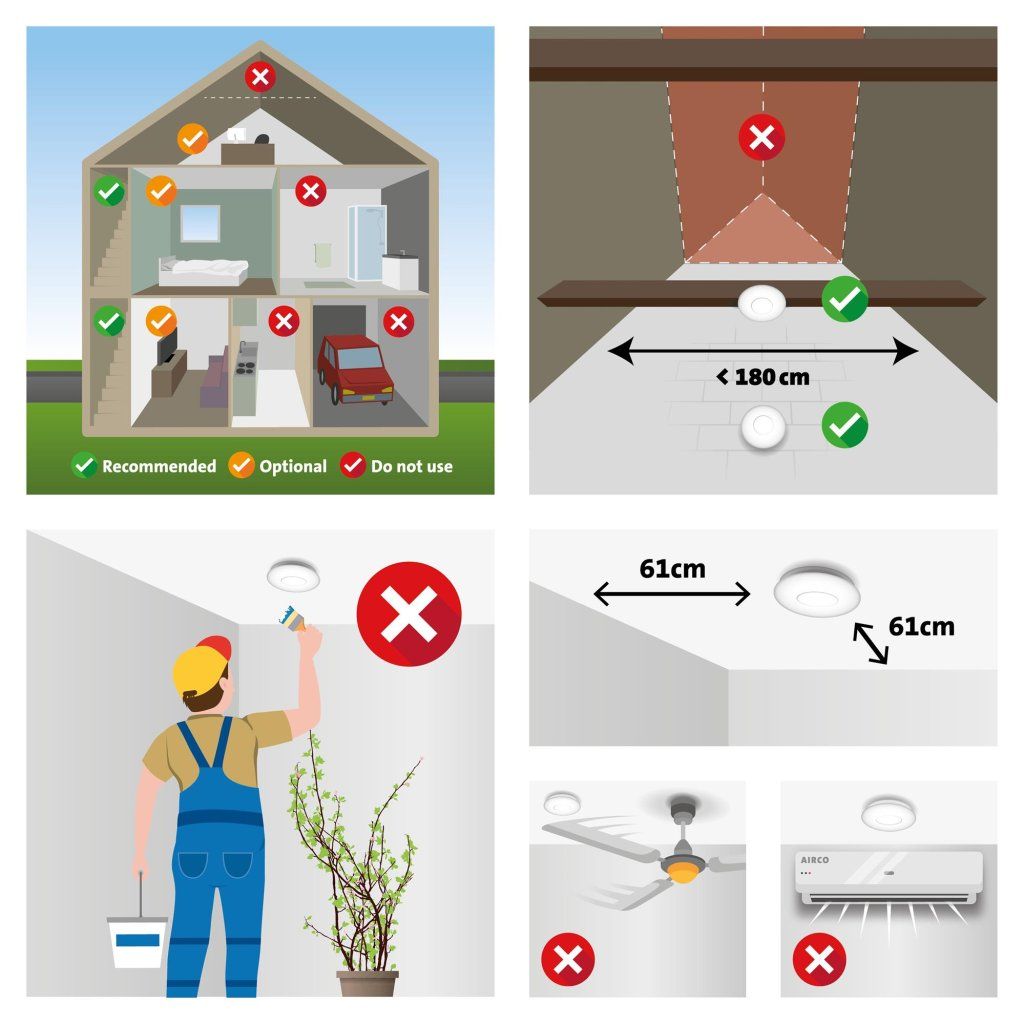 Recommended Optional Do not use

< 180 cm

61cm

61cm

AIRCO