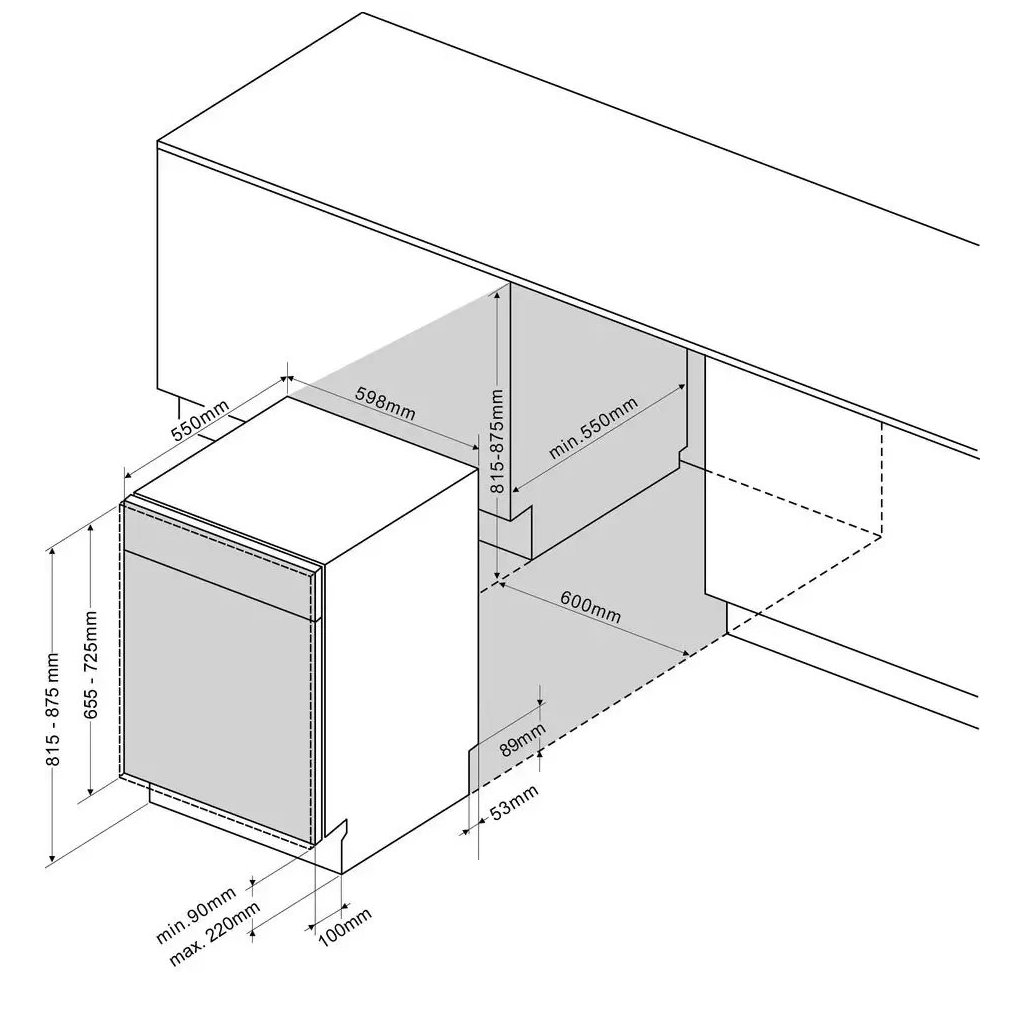 550mm
598mm
815-875mm
min.550mm
600mm
815 - 875 mm
655 - 725mm
89mm
53mm
min.90mm
max. 220mm
100mm