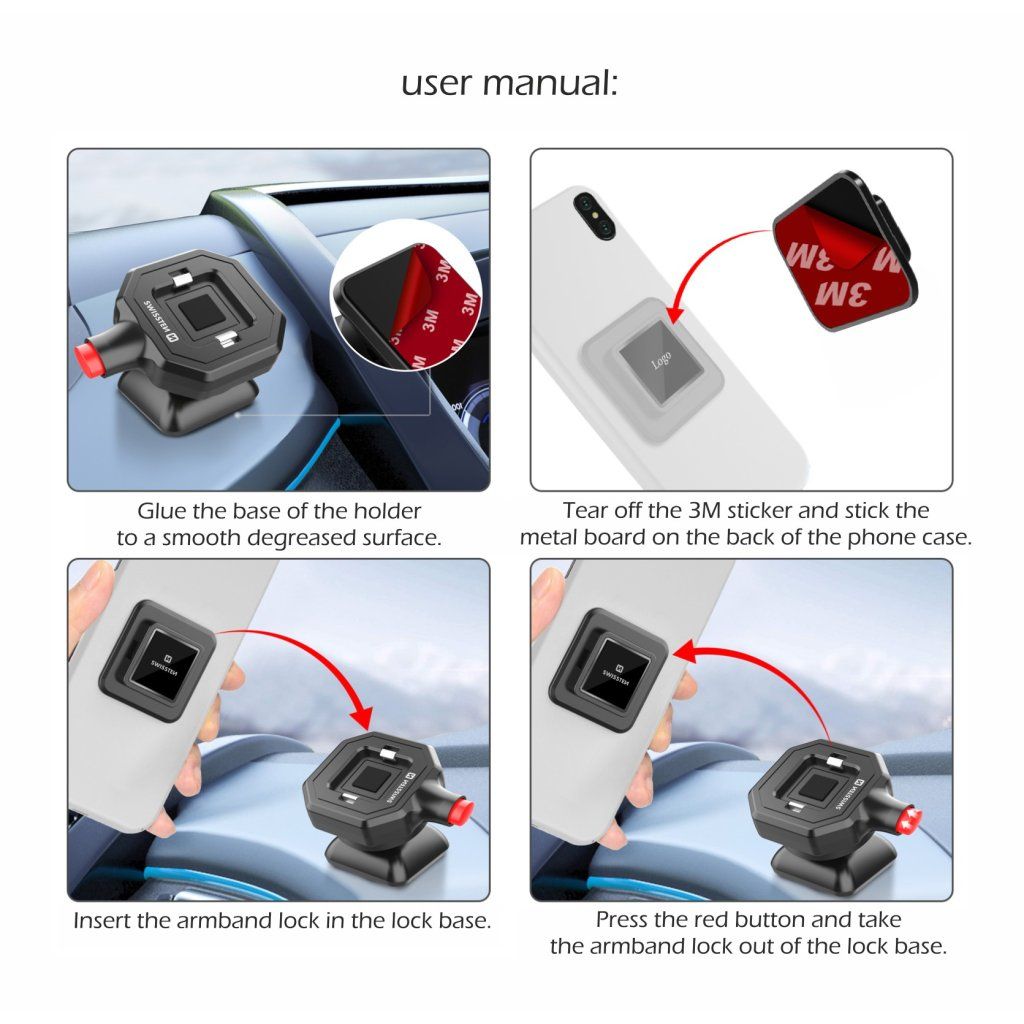 user manual:

SWISSTEN

3M

Glue the base of the holder to a smooth degreased surface.

3M
3M
Logo

Tear off the 3M sticker and stick the metal board on the back of the phone case.

SWISSTEN

SWISSTEN

Insert the armband lock in the lock base.

SWISSTEN

SWISSTEN

Press the red button and take the armband lock out of the lock base.