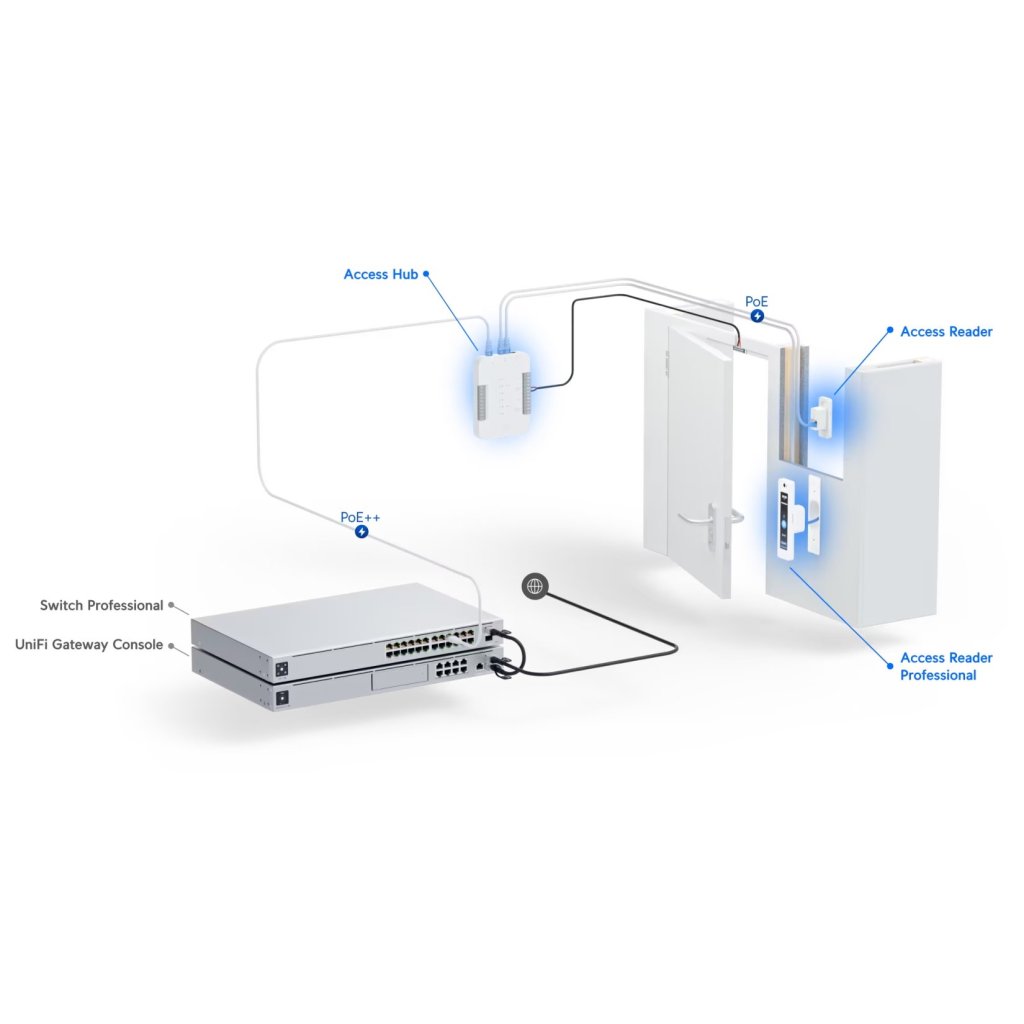 Access Hub

PoE

Access Reader

PoE++

Switch Professional

UniFi Gateway Console

Access Reader Professional