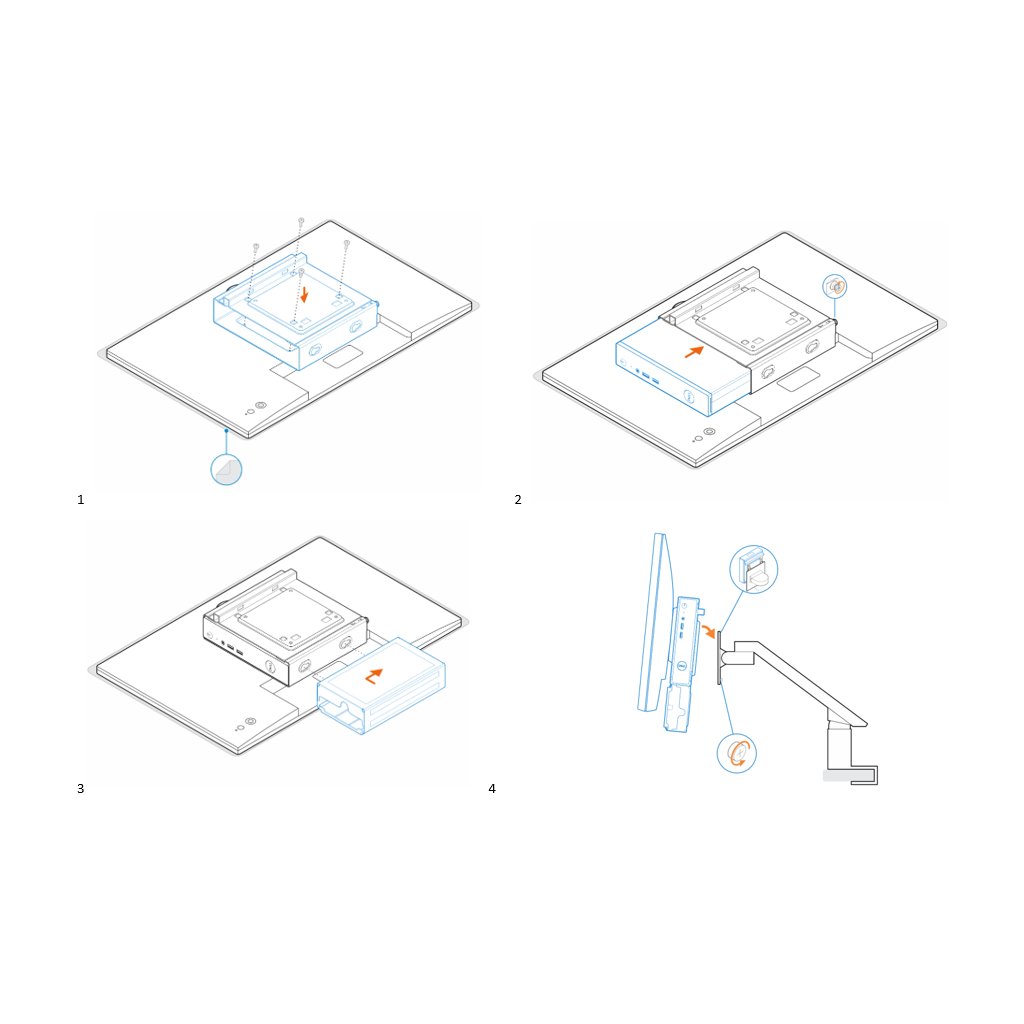 1

2

3

4