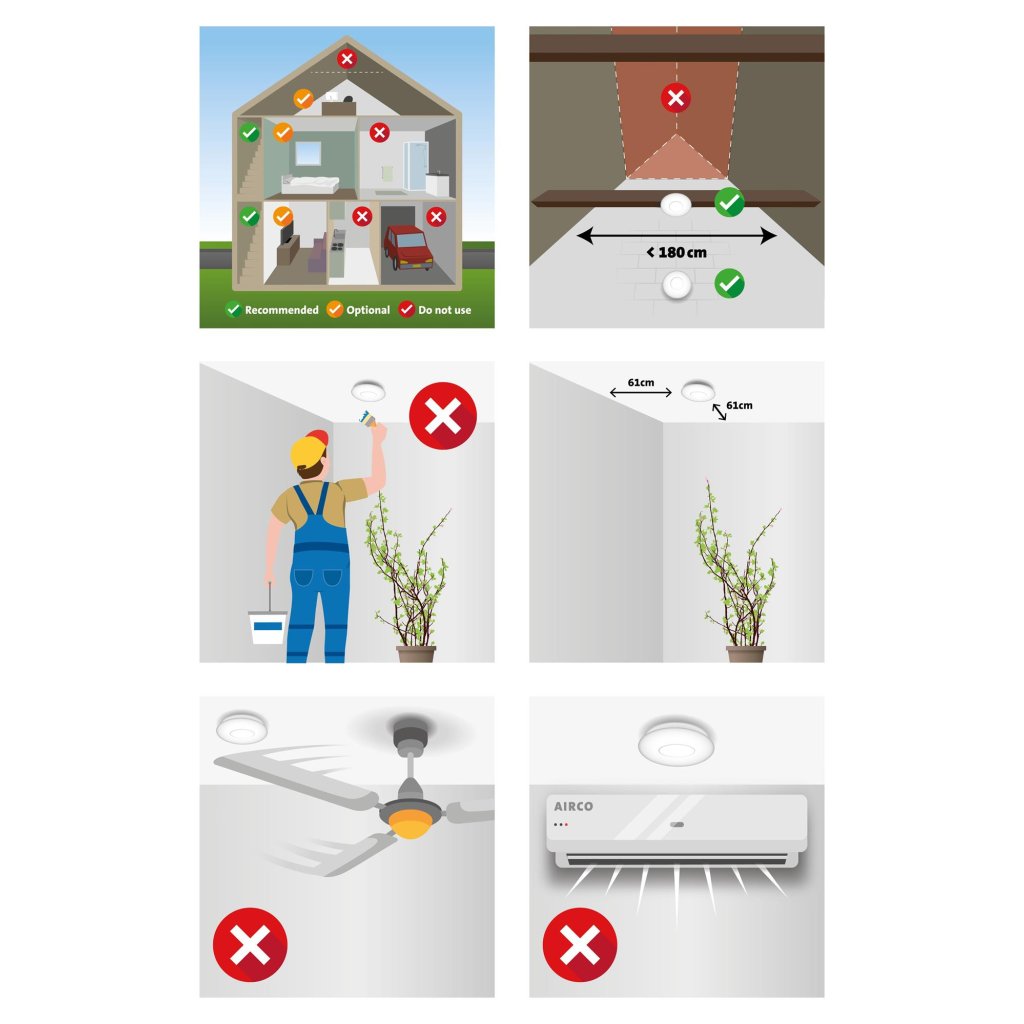 Recommended Optional Do not use

< 180 cm

61cm

61cm

AIRCO