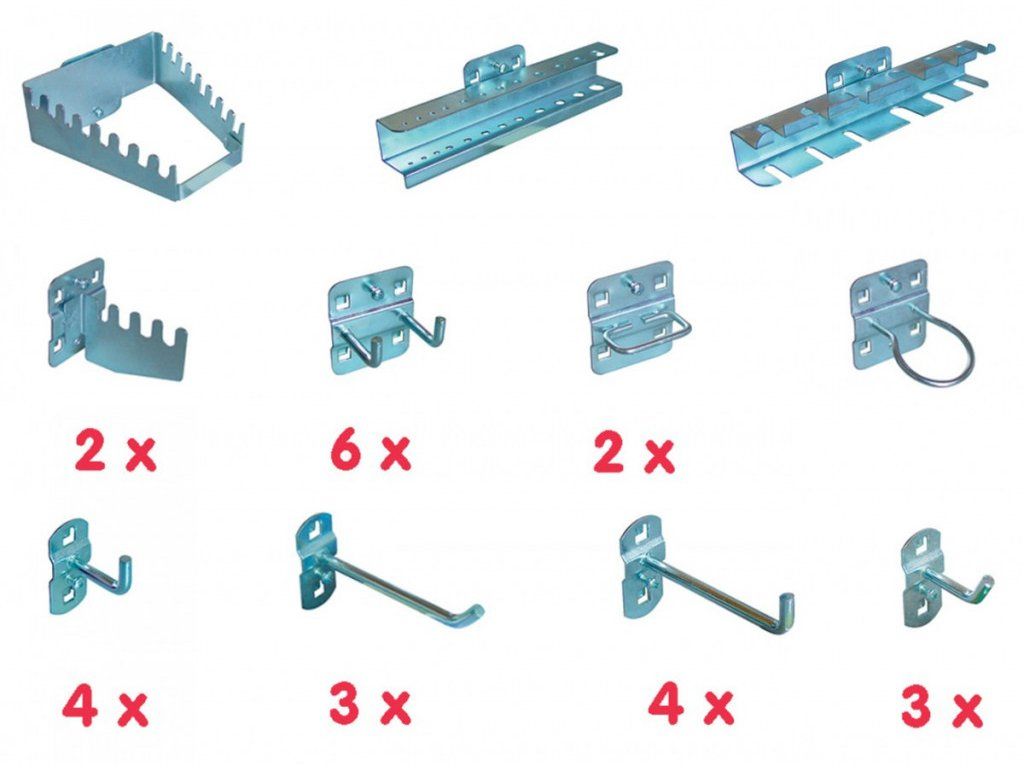 2 x
6 x
2 x
4 x
3 x
4 x
3 x