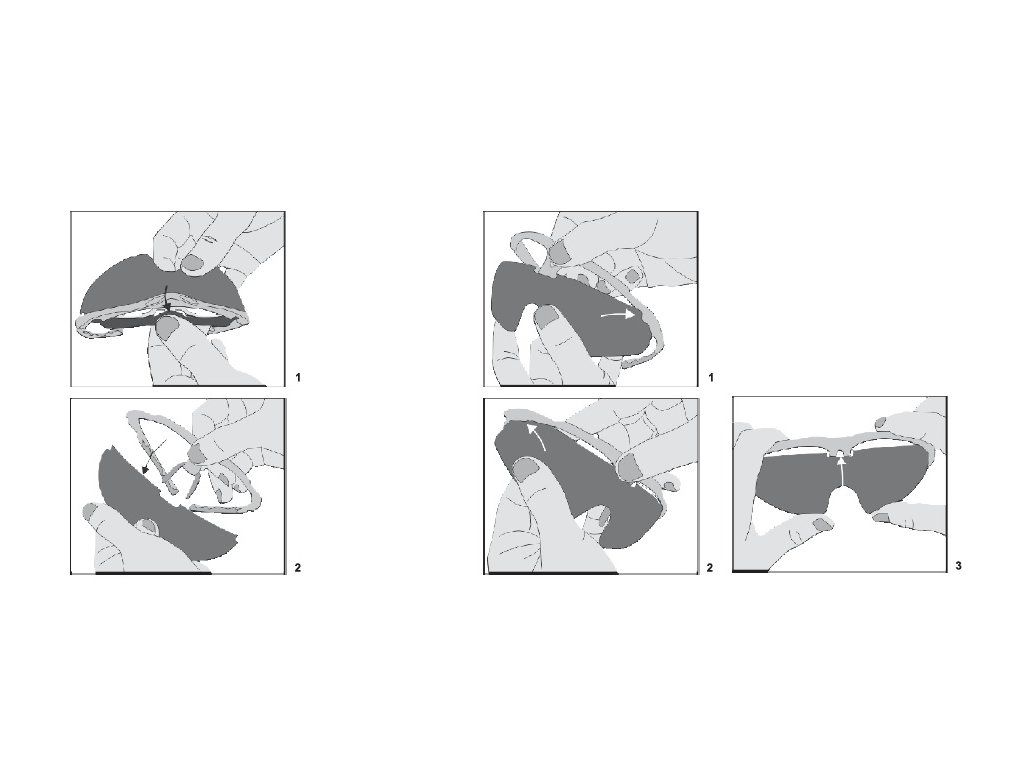 1

2

1

2

3