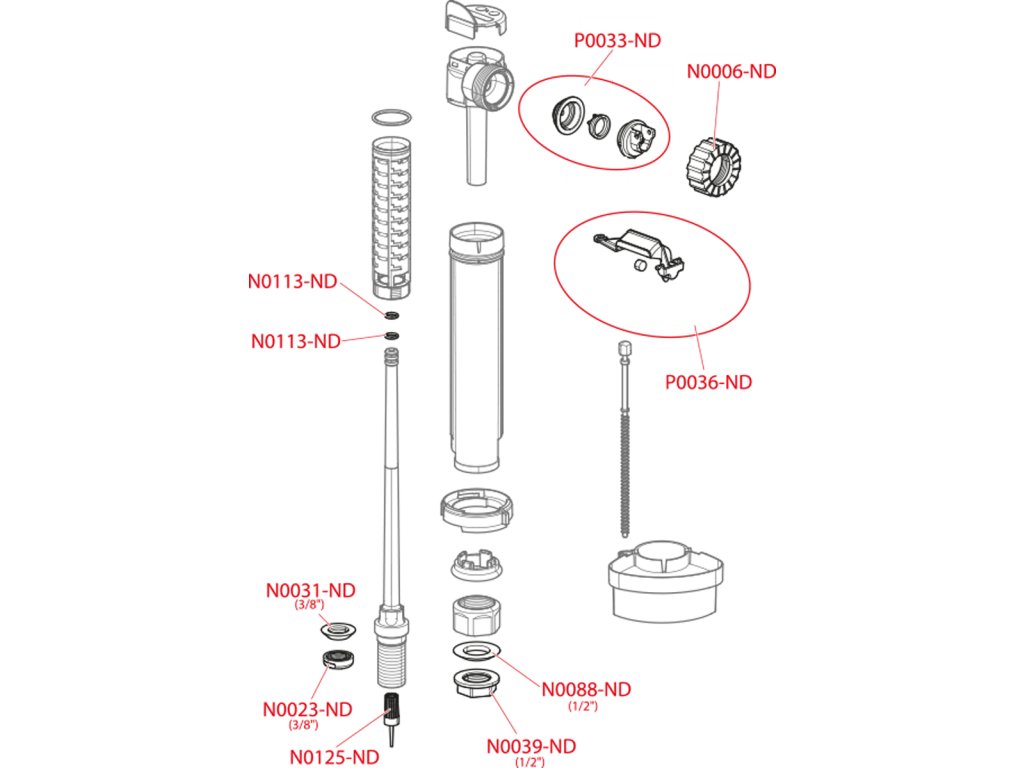 P0033-ND

N0006-ND

N0113-ND

N0113-ND

P0036-ND

N0031-ND
(3/8")

N0023-ND
(3/8")

N0125-ND

N0088-ND
(1/2")

N0039-ND
(1/2")